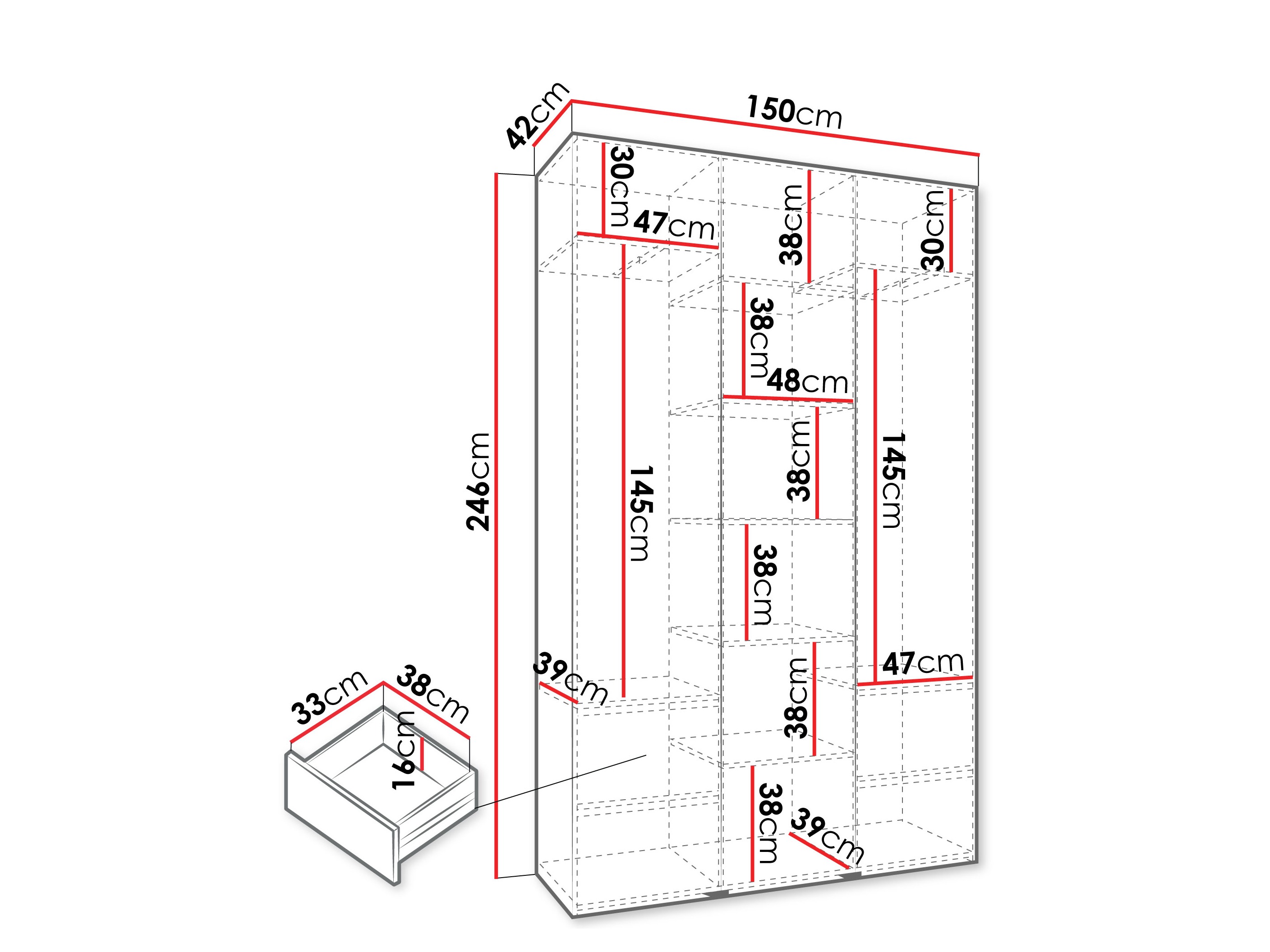 42cm
150cm
30cm
47cm
38cm
30cm
38cm
48cm
246cm
145cm
38cm
145cm
38cm
39cm
47cm
38cm
33cm
38cm
16cm
38cm
39cm