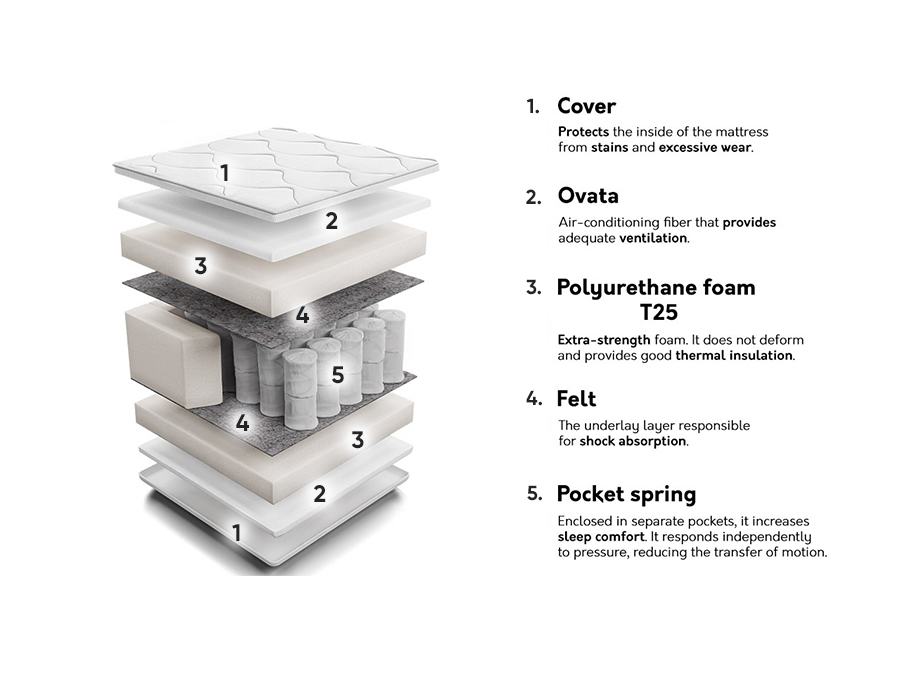 1
2
3
4
5
4
3
2
1

1. Cover
Protects the inside of the mattress from stains and excessive wear.

2. Ovata
Air-conditioning fiber that provides adequate ventilation.

3. Polyurethane foam T25
Extra-strength foam. It does not deform and provides good thermal insulation.

4. Felt
The underlay layer responsible for shock absorption.

5. Pocket spring
Enclosed in separate pockets, it increases sleep comfort. It responds independently to pressure, reducing the transfer of motion.