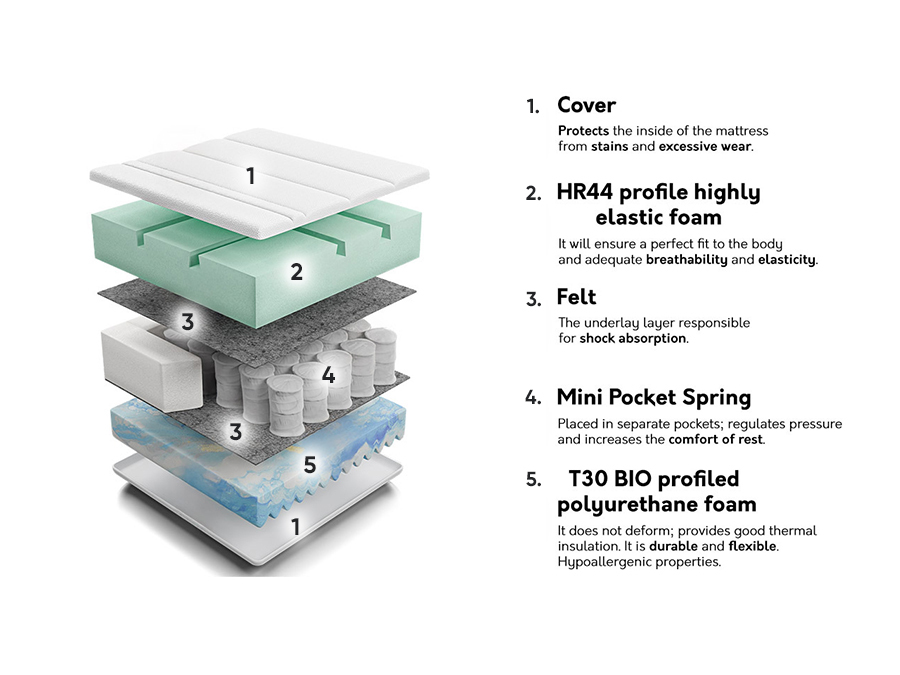 1
2
3
4
3
5
1

1. Cover
Protects the inside of the mattress from stains and excessive wear.

2. HR44 profile highly elastic foam
It will ensure a perfect fit to the body and adequate breathability and elasticity.

3. Felt
The underlay layer responsible for shock absorption.

4. Mini Pocket Spring
Placed in separate pockets; regulates pressure and increases the comfort of rest.

5. T30 BIO profiled polyurethane foam
It does not deform; provides good thermal insulation. It is durable and flexible. Hypoallergenic properties.