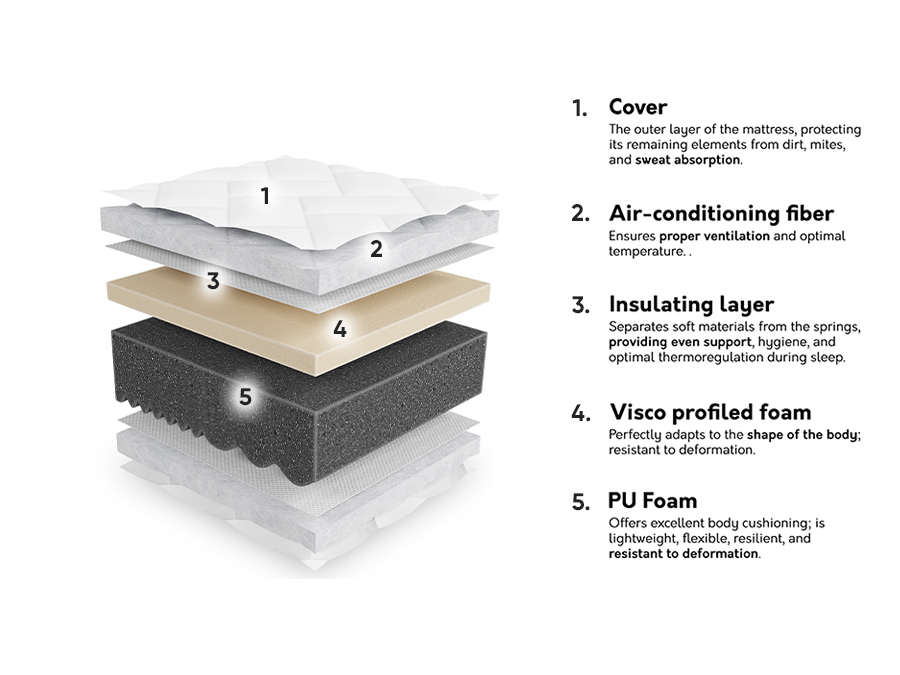 1

2

3

4

5

1. Cover
The outer layer of the mattress, protecting its remaining elements from dirt, mites, and sweat absorption.

2. Air-conditioning fiber
Ensures proper ventilation and optimal temperature. .

3. Insulating layer
Separates soft materials from the springs, providing even support, hygiene, and optimal thermoregulation during sleep.

4. Visco profiled foam
Perfectly adapts to the shape of the body; resistant to deformation.

5. PU Foam
Offers excellent body cushioning; is lightweight, flexible, resilient, and resistant to deformation.