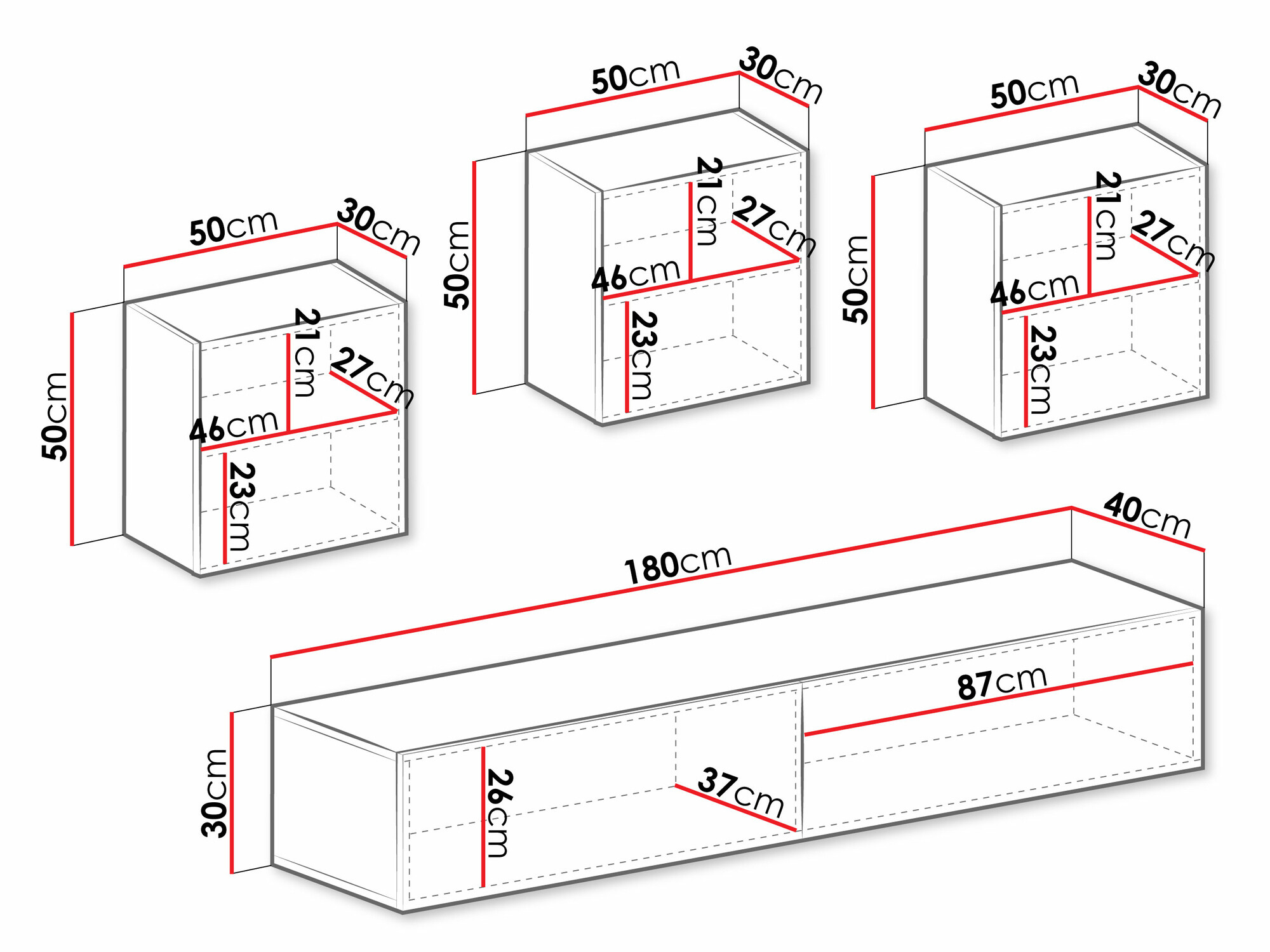 50cm
30cm
50cm
21cm
27cm
46cm
23cm

50cm
30cm
50cm
21cm
27cm
46cm
23cm

50cm
30cm
50cm
21cm
27cm
46cm
23cm

180cm
40cm
30cm
87cm
26cm
37cm