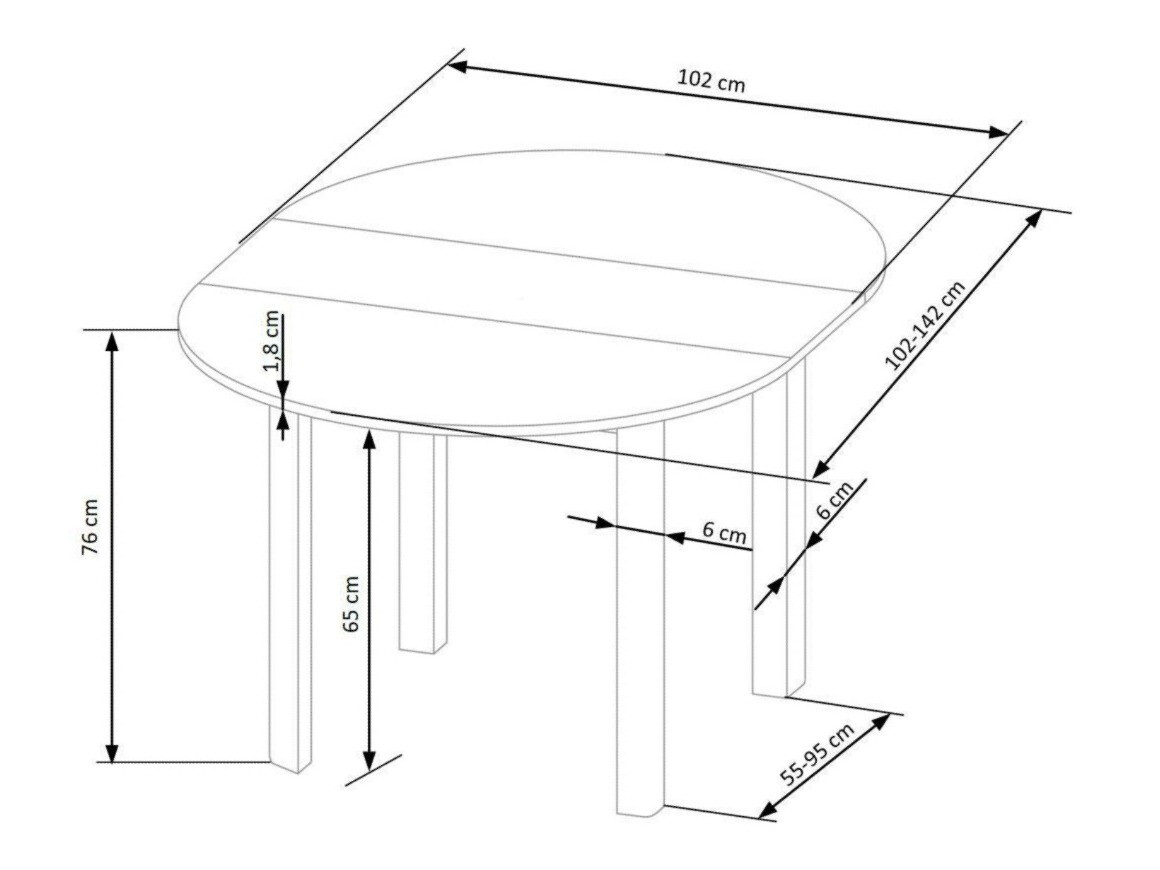 102 cm

102-142 cm

1,8 cm

76 cm

65 cm

6 cm

6 cm

55-95 cm