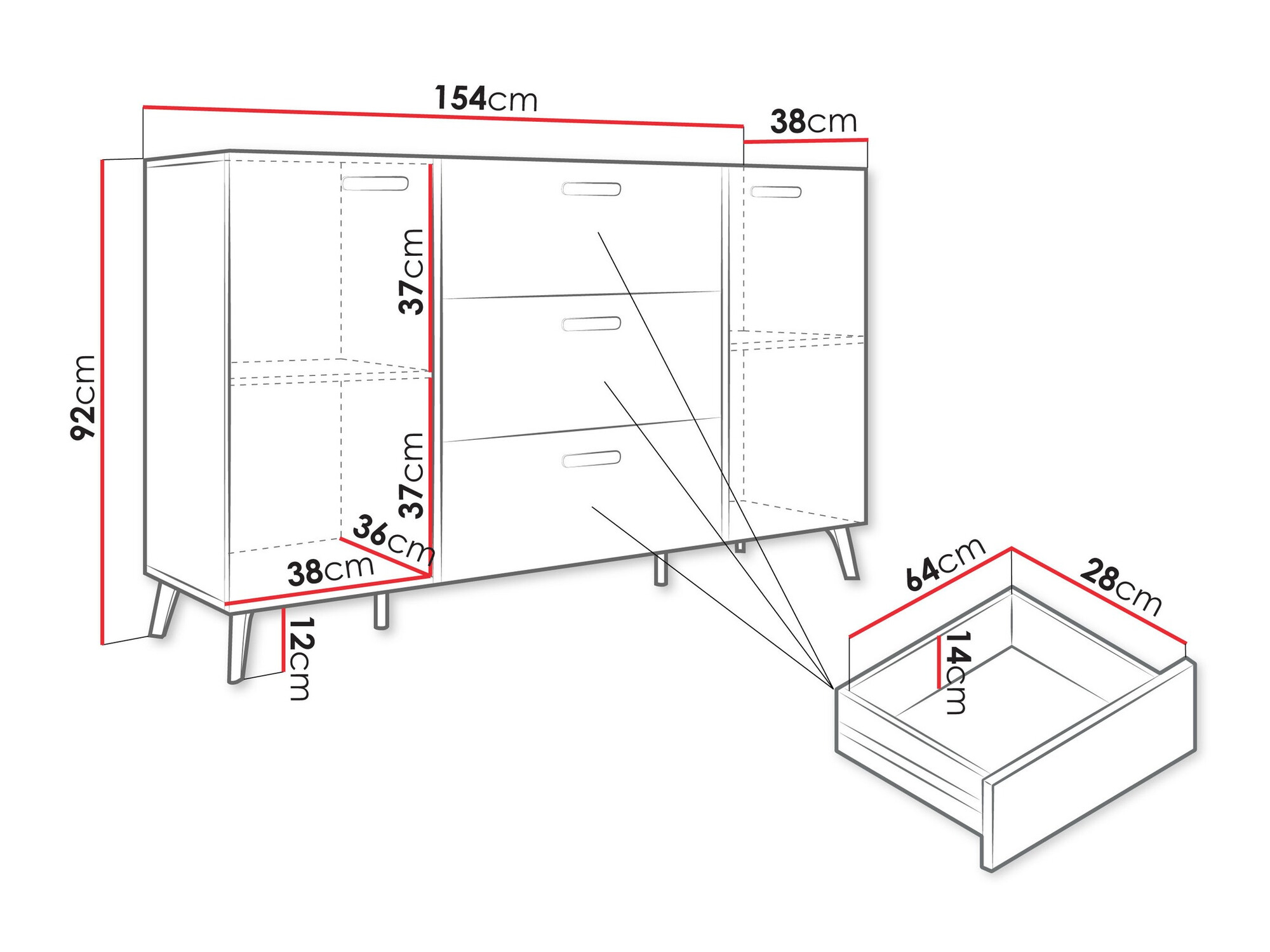 154cm
38cm
92cm
37cm
37cm
36cm
38cm
12cm
64cm
28cm
14cm