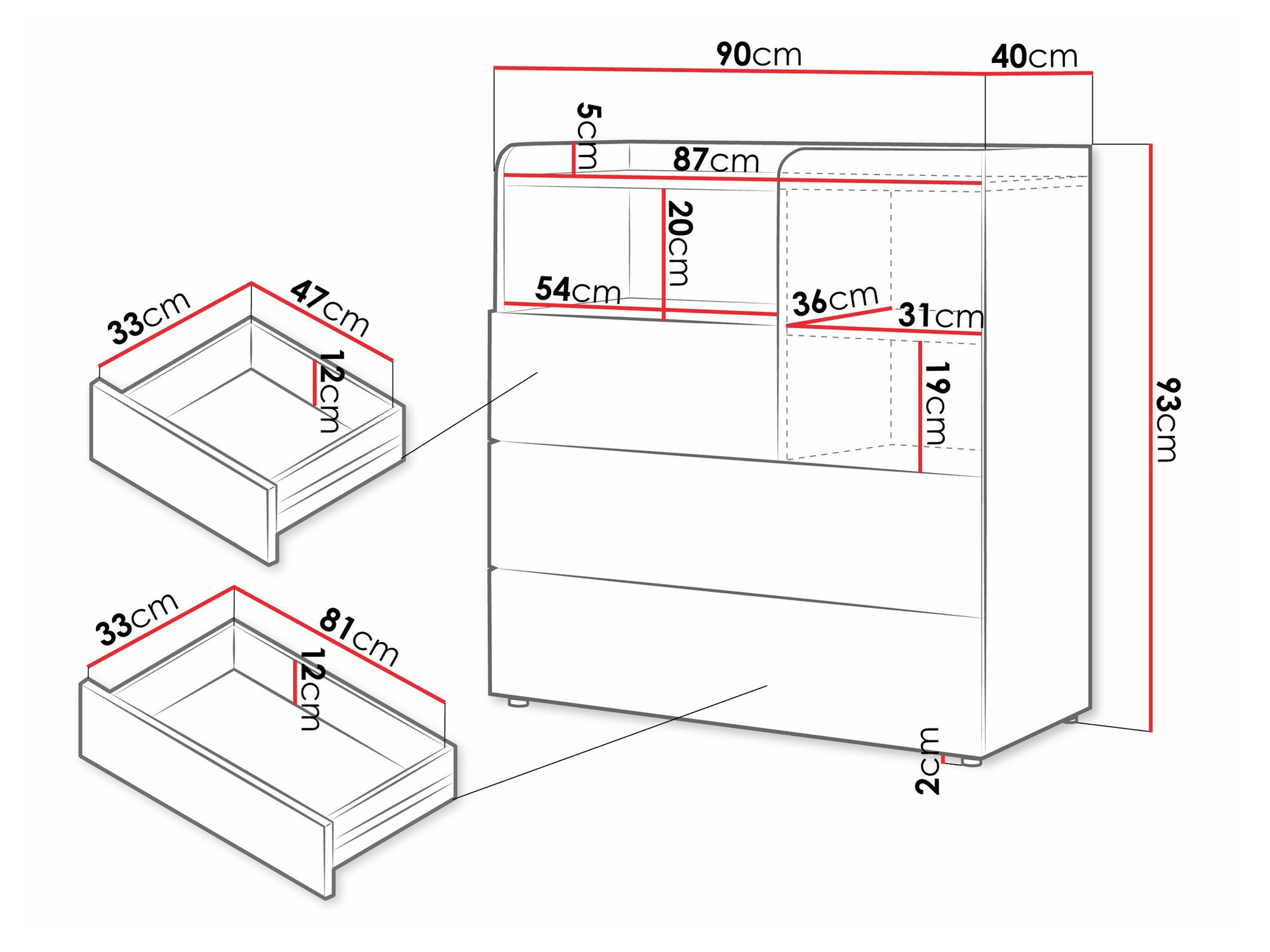 90cm
40cm
5cm
87cm
20cm
54cm
36cm
31cm
19cm
93cm
2cm
33cm
47cm
12cm
33cm
81cm
12cm