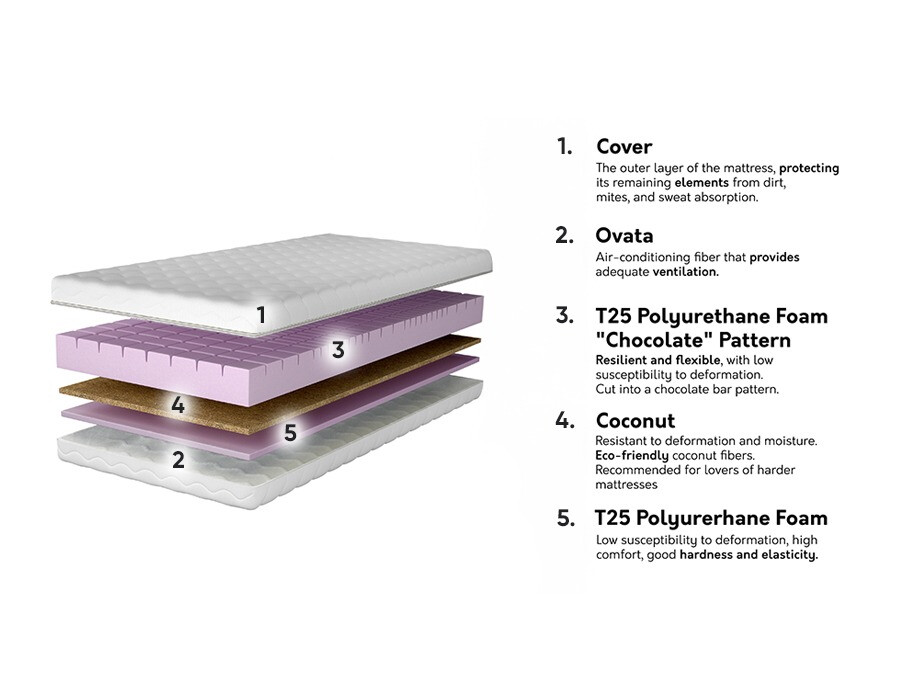 1
3
4
5
2

1. Cover
The outer layer of the mattress, protecting its remaining elements from dirt, mites, and sweat absorption.

2. Ovata
Air-conditioning fiber that provides adequate ventilation.

3. T25 Polyurethane Foam "Chocolate" Pattern
Resilient and flexible, with low susceptibility to deformation. Cut into a chocolate bar pattern.

4. Coconut
Resistant to deformation and moisture. Eco-friendly coconut fibers. Recommended for lovers of harder mattresses

5. T25 Polyurerhane Foam
Low susceptibility to deformation, high comfort, good hardness and elasticity.