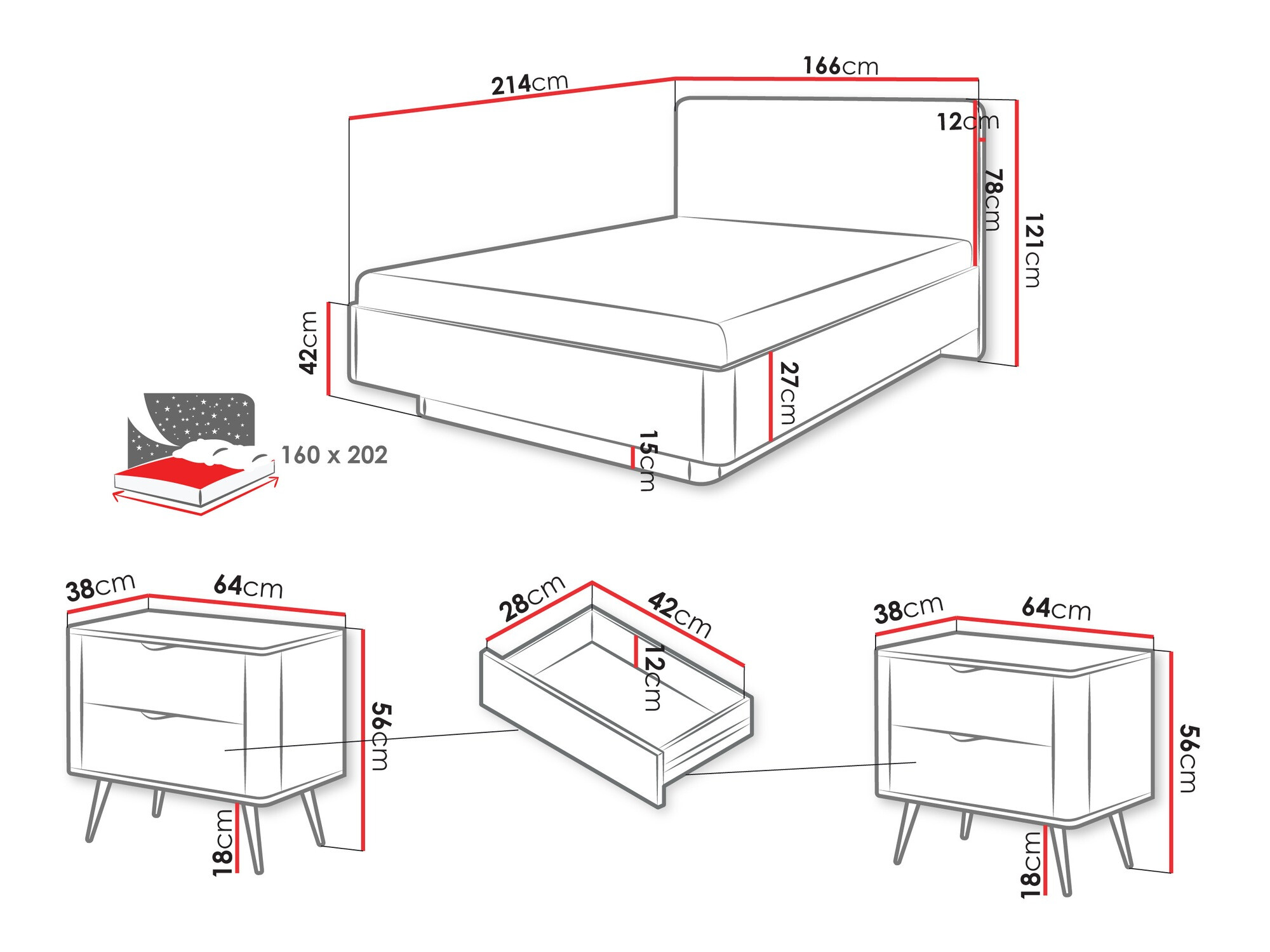 214cm
166cm
12cm
78cm
121cm
42cm
27cm
15cm
160 x 202
38cm
64cm
56cm
18cm
28cm
42cm
12cm
38cm
64cm
56cm
18cm