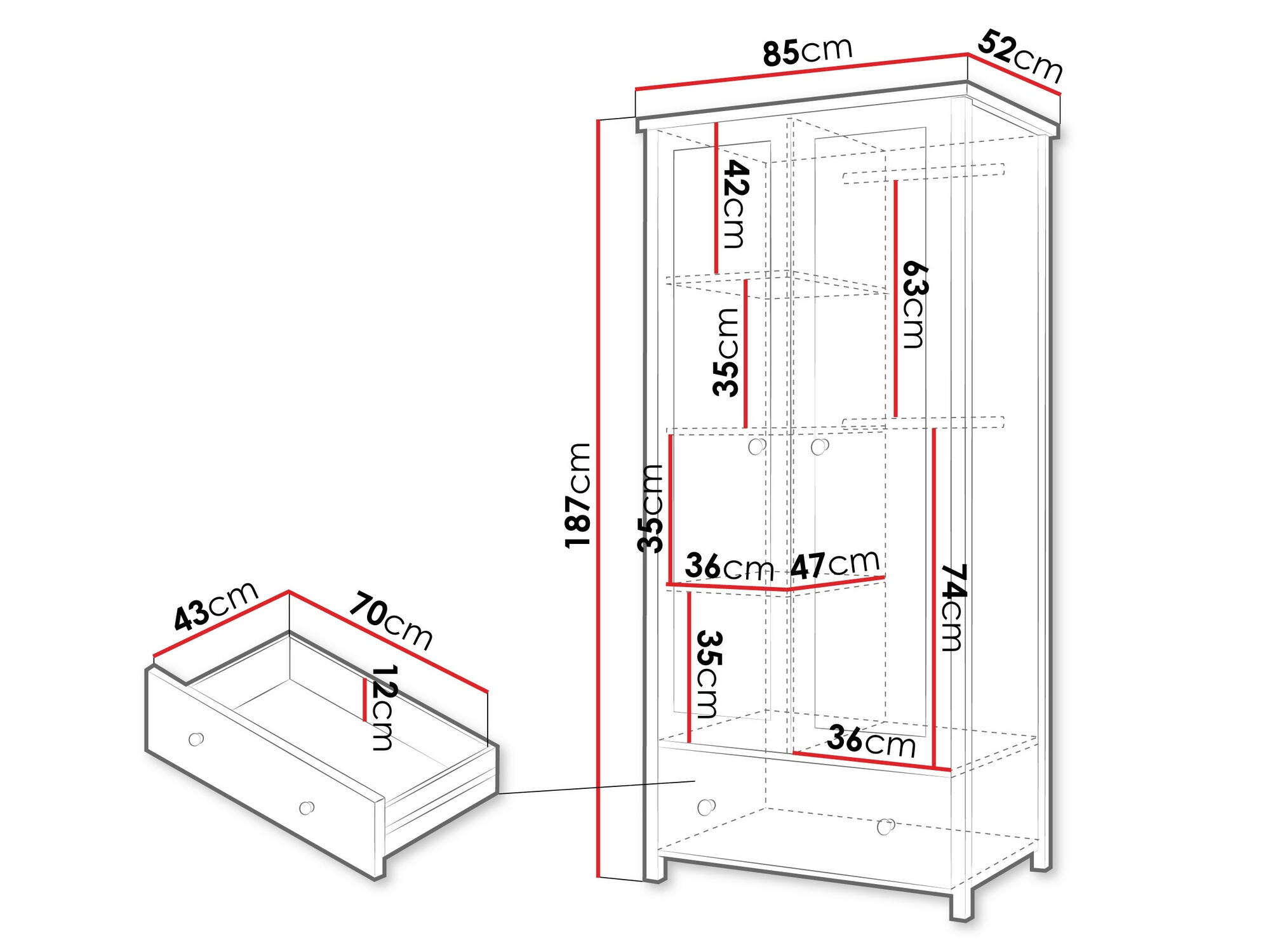 85cm
52cm
42cm
63cm
35cm
187cm
35cm
36cm
47cm
74cm
35cm
36cm
43cm
70cm
12cm