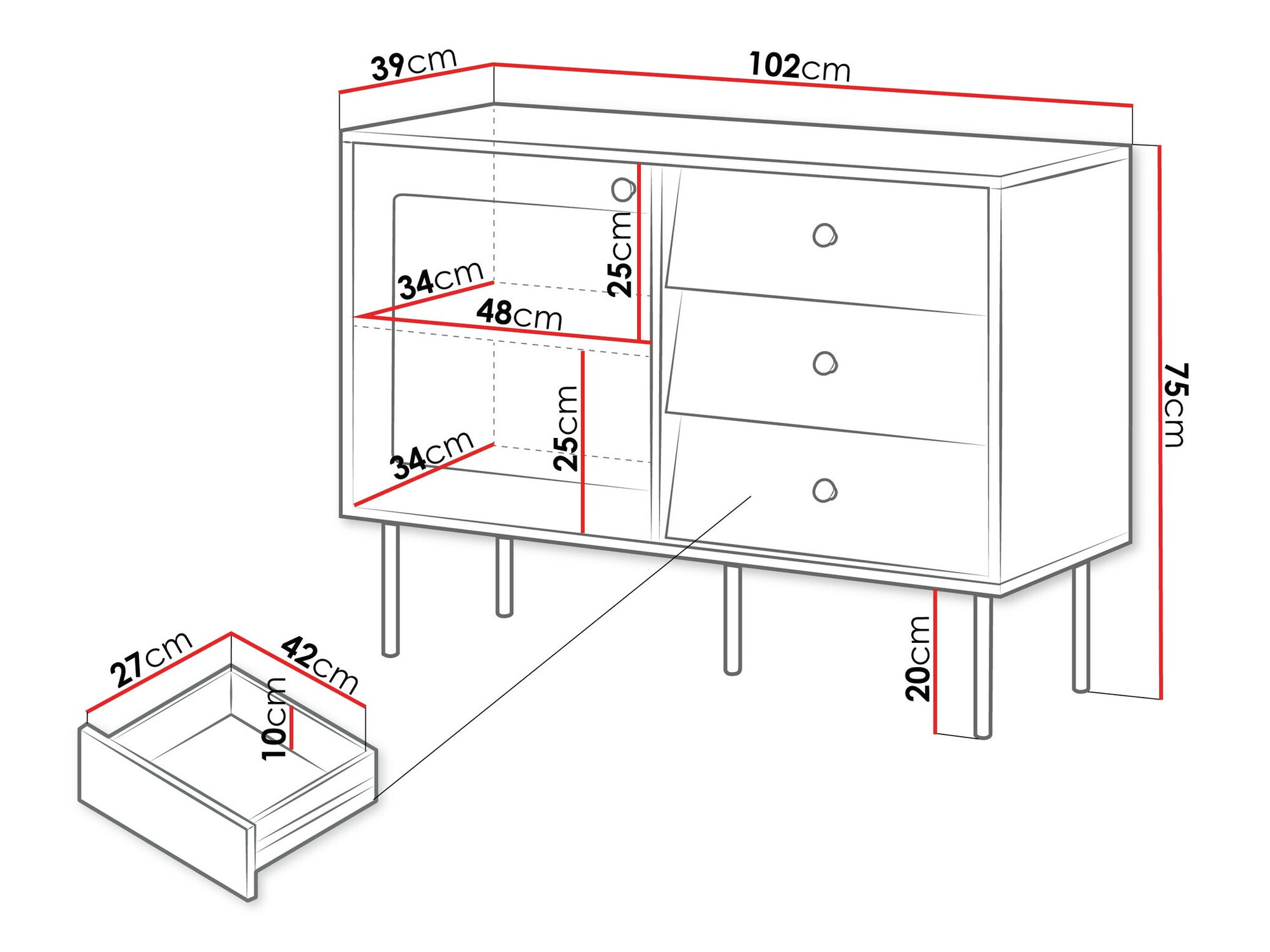 39cm
102cm
25cm
34cm
48cm
25cm
34cm
75cm
20cm
27cm
42cm
10cm