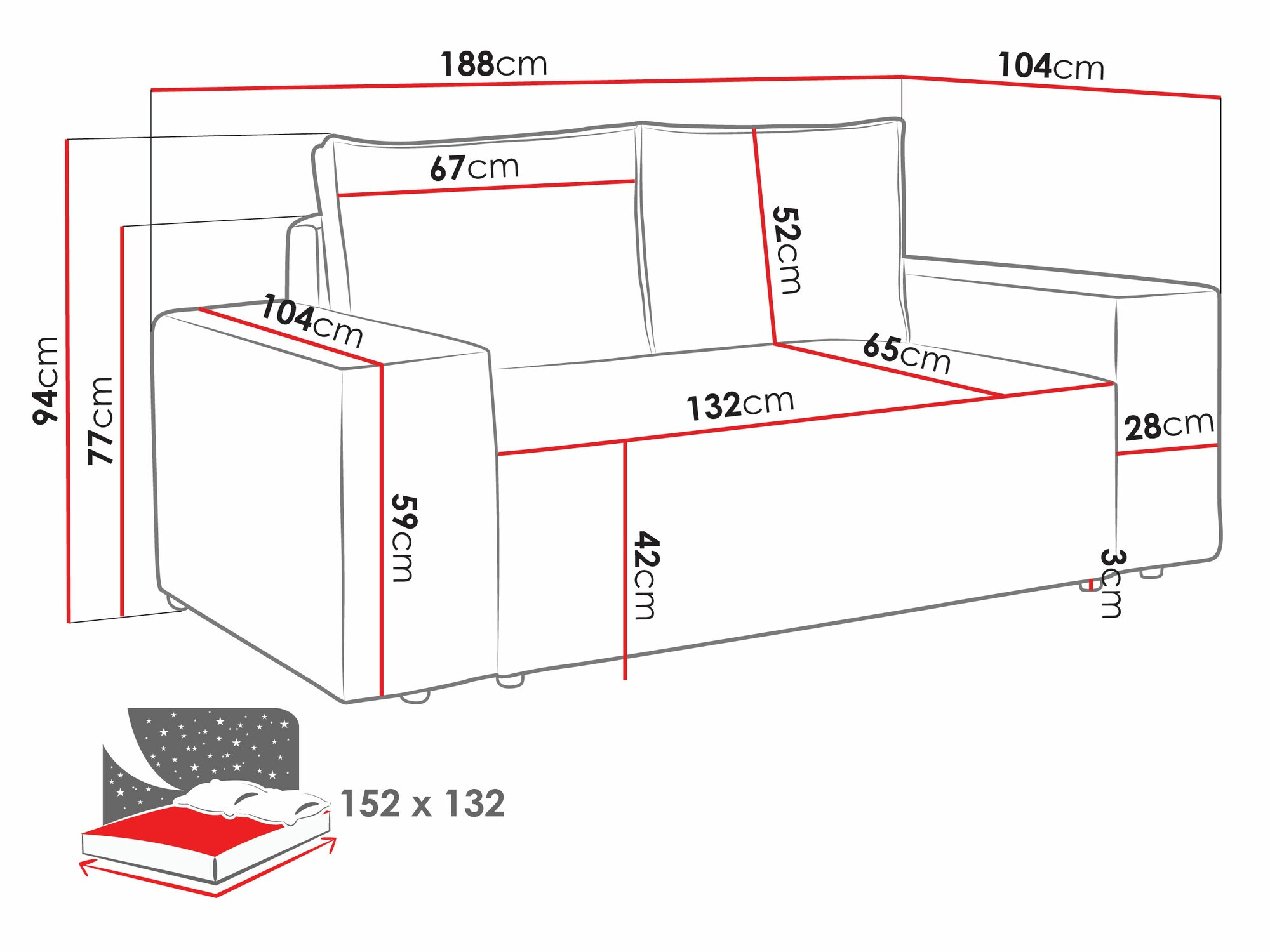 188cm
104cm
67cm
52cm
94cm
77cm
104cm
65cm
132cm
28cm
59cm
42cm
3cm
152 x 132