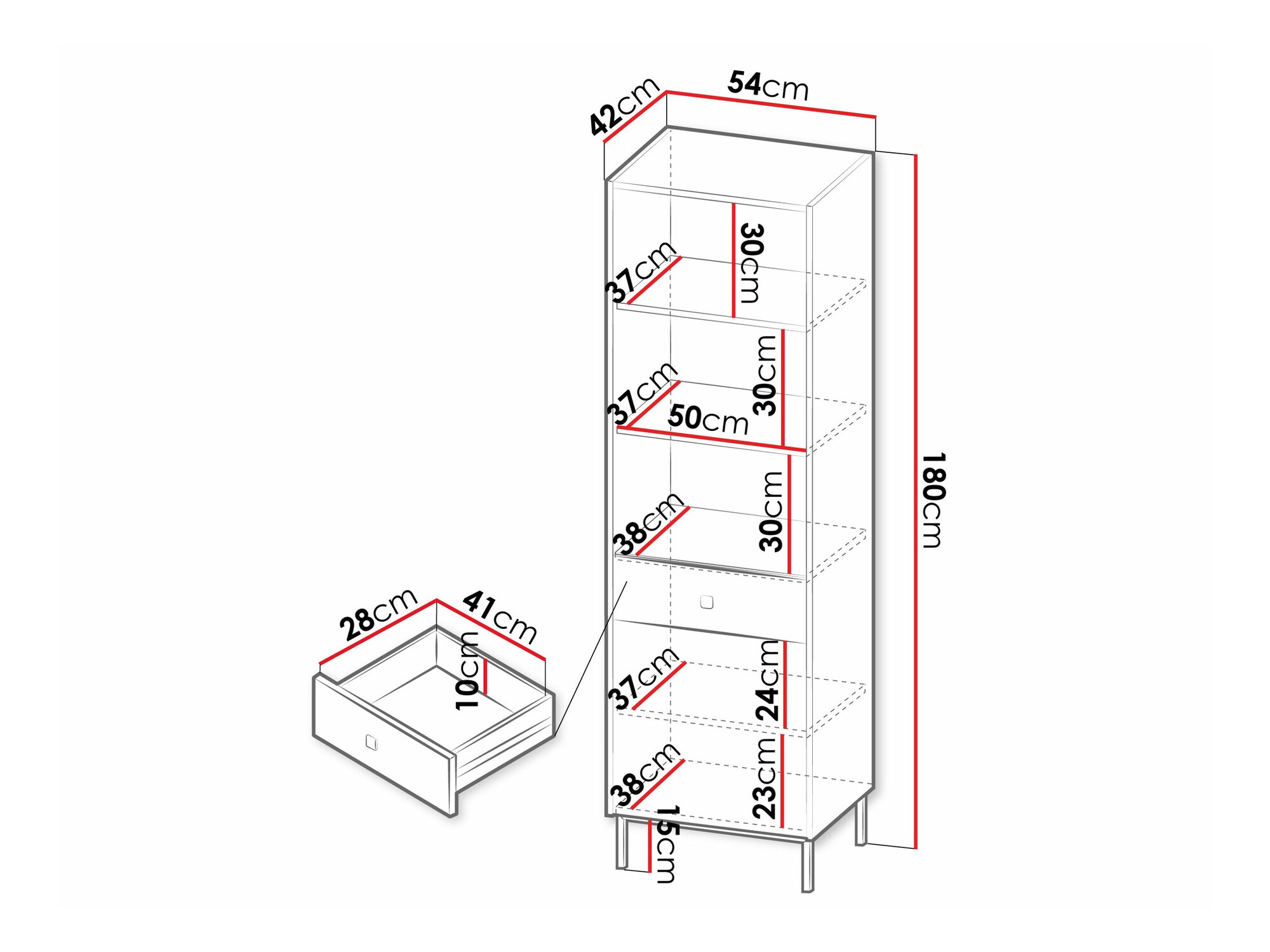 42cm
54cm
30cm
37cm
30cm
37cm
50cm
30cm
38cm
180cm
28cm
41cm
10cm
37cm
24cm
38cm
23cm
15cm