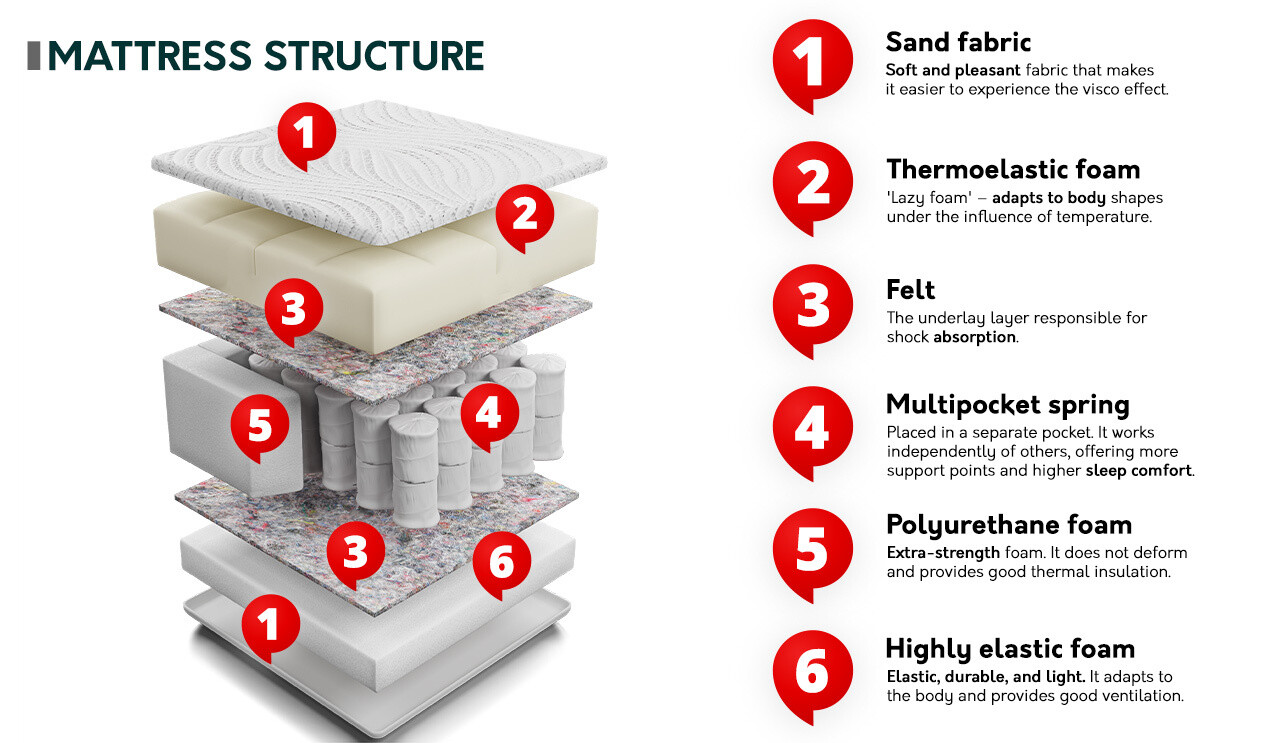 MATTRESS STRUCTURE

1
2
3
5
4
3
6
1

1
Sand fabric
Soft and pleasant fabric that makes it easier to experience the visco effect.

2
Thermoelastic foam
'Lazy foam' – adapts to body shapes under the influence of temperature.

3
Felt
The underlay layer responsible for shock absorption.

4
Multipocket spring
Placed in a separate pocket. It works independently of others, offering more support points and higher sleep comfort.

5
Polyurethane foam
Extra-strength foam. It does not deform and provides good thermal insulation.

6
Highly elastic foam
Elastic, durable, and light. It adapts to the body and provides good ventilation.