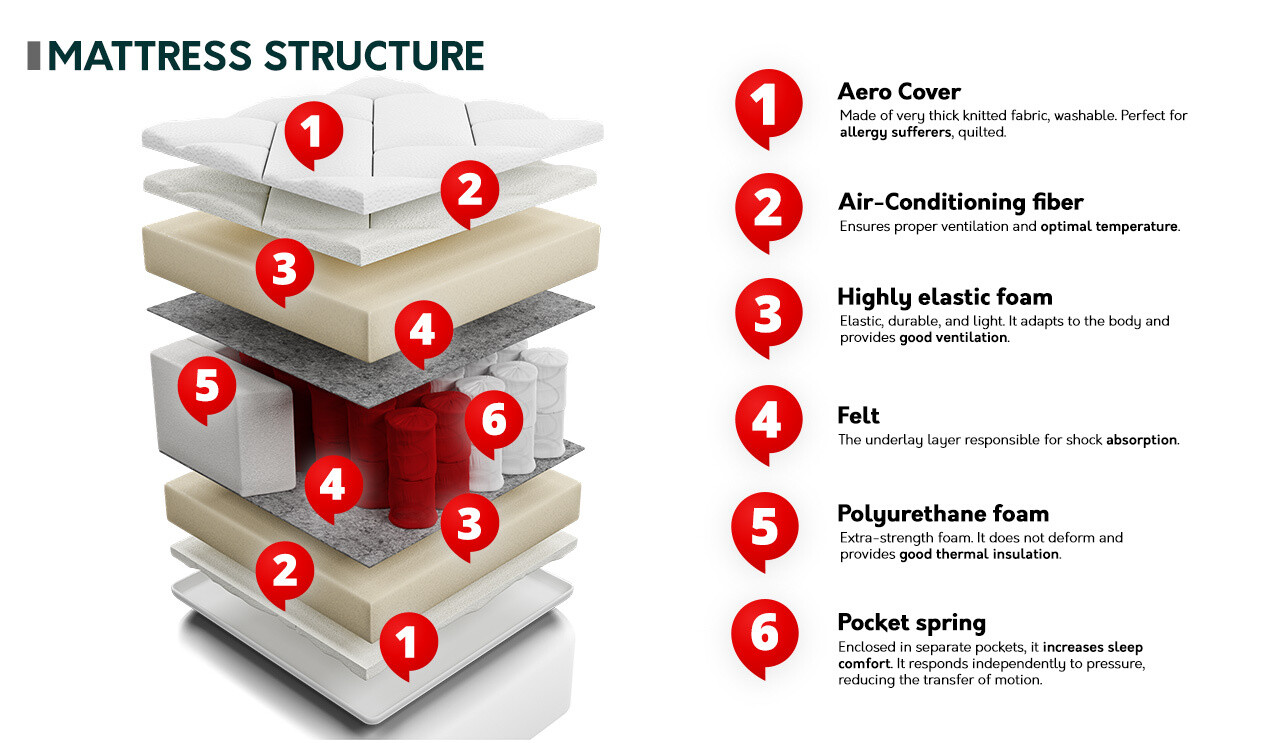 MATTRESS STRUCTURE

1
2
3
4
5
6
4
3
2
1

1
Aero Cover
Made of very thick knitted fabric, washable. Perfect for allergy sufferers, quilted.

2
Air-Conditioning fiber
Ensures proper ventilation and optimal temperature.

3
Highly elastic foam
Elastic, durable, and light. It adapts to the body and provides good ventilation.

4
Felt
The underlay layer responsible for shock absorption.

5
Polyurethane foam
Extra-strength foam. It does not deform and provides good thermal insulation.

6
Pocket spring
Enclosed in separate pockets, it increases sleep comfort. It responds independently to pressure, reducing the transfer of motion.