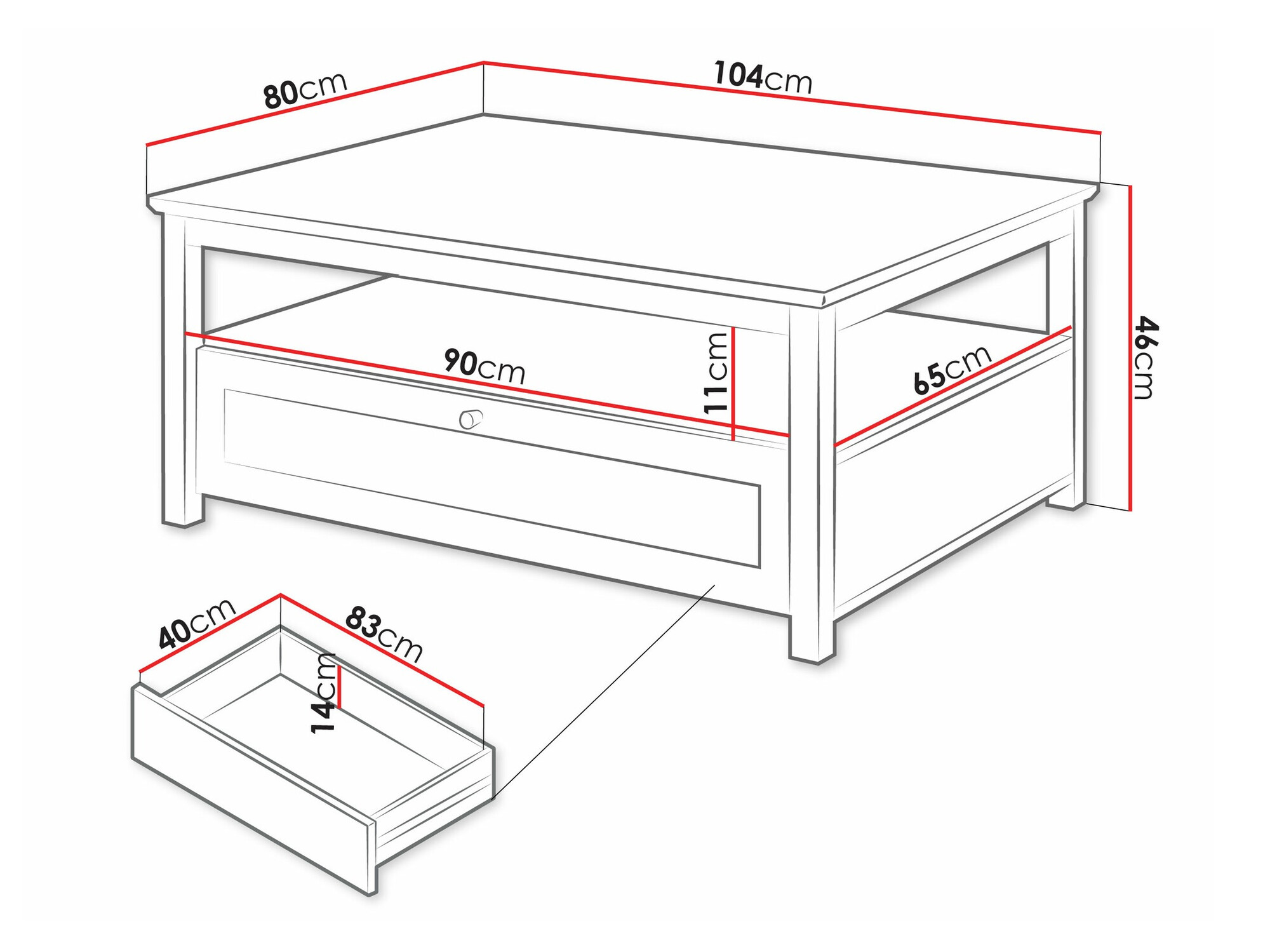 80cm
104cm
46cm
90cm
11cm
65cm
40cm
83cm
14cm