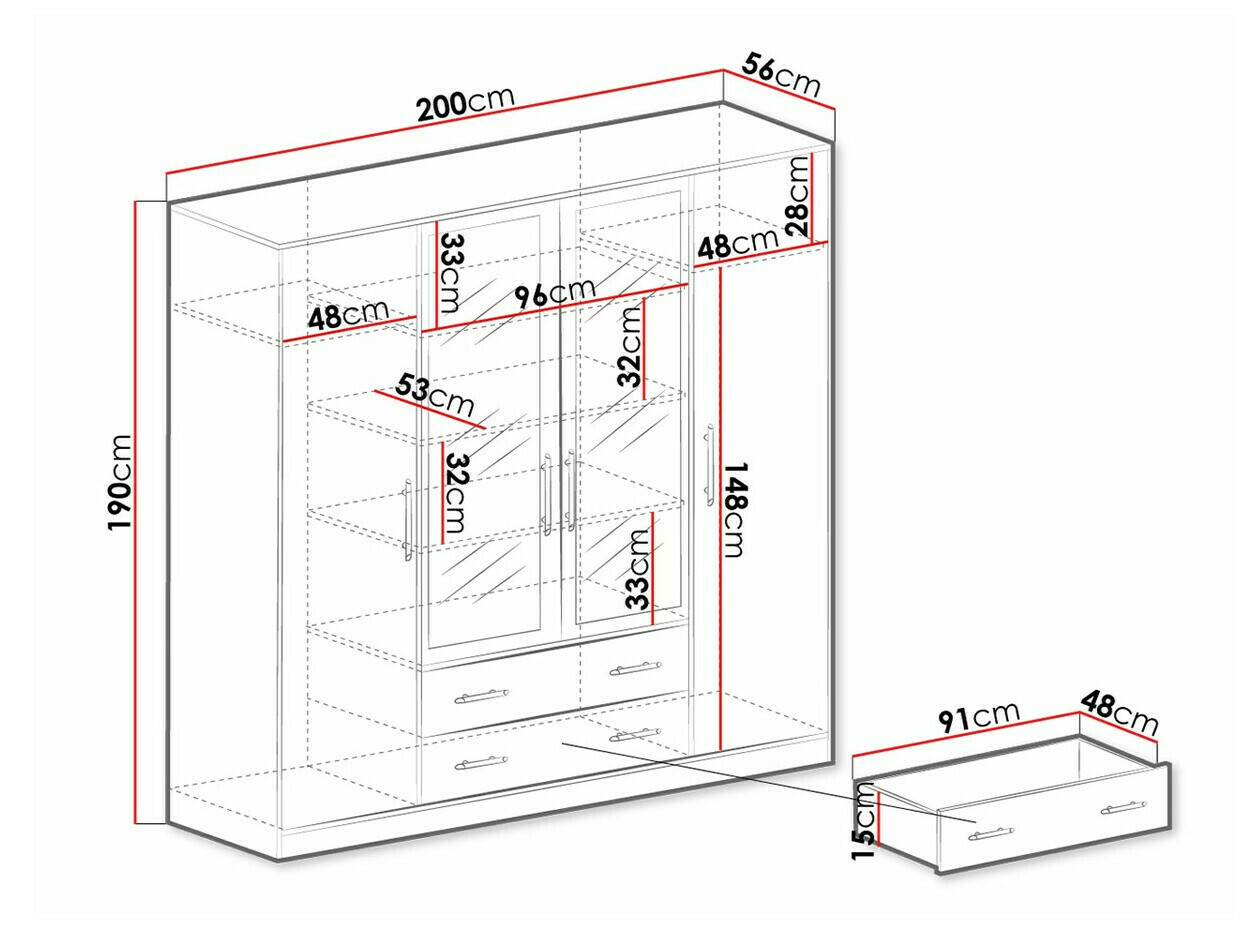 200cm
56cm
190cm
28cm
48cm
33cm
96cm
48cm
32cm
53cm
32cm
148cm
33cm
91cm
48cm
15cm