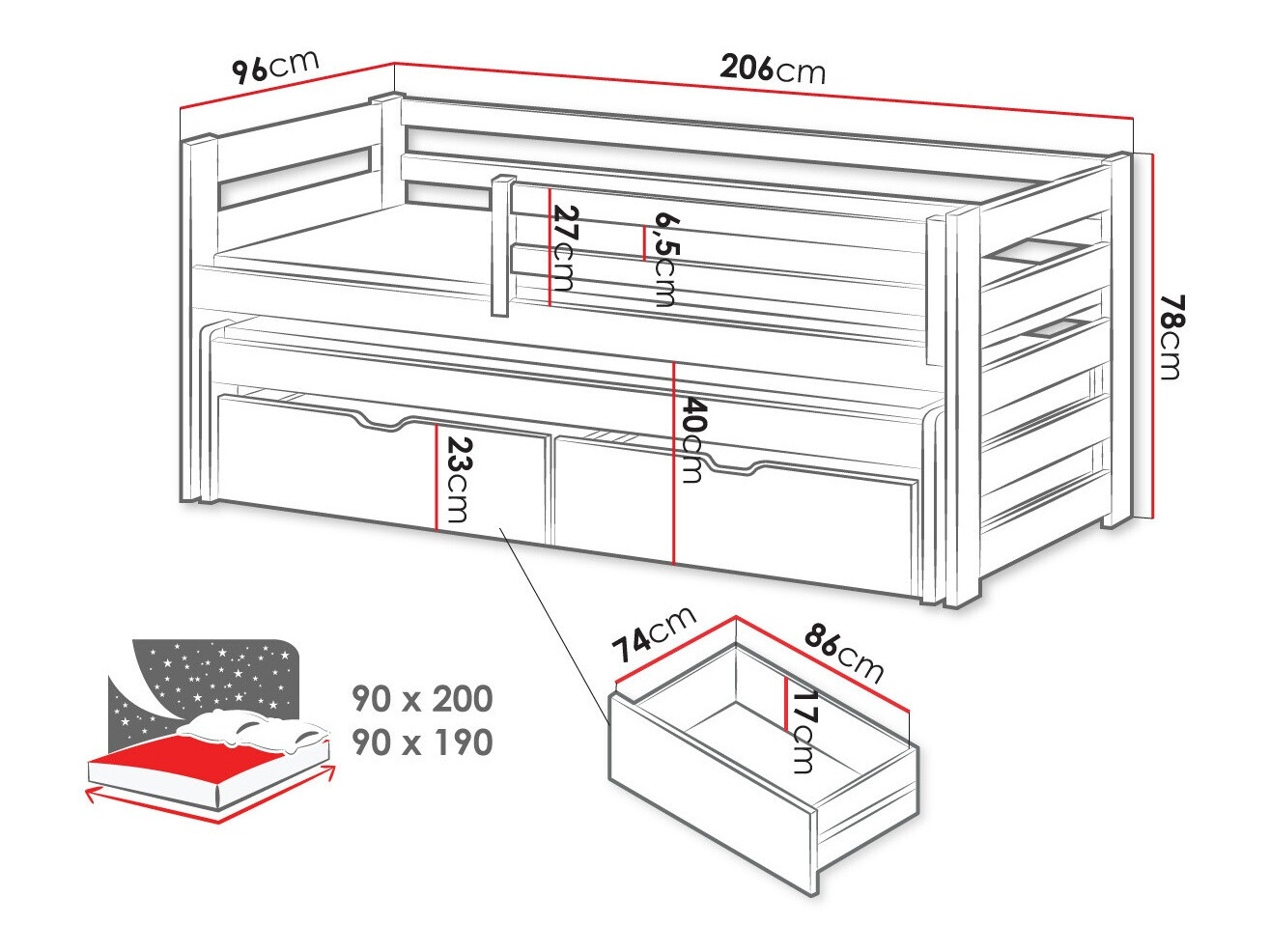 96cm
206cm
27cm
6,5cm
78cm
40cm
23cm
74cm
86cm
17cm
90 x 200
90 x 190