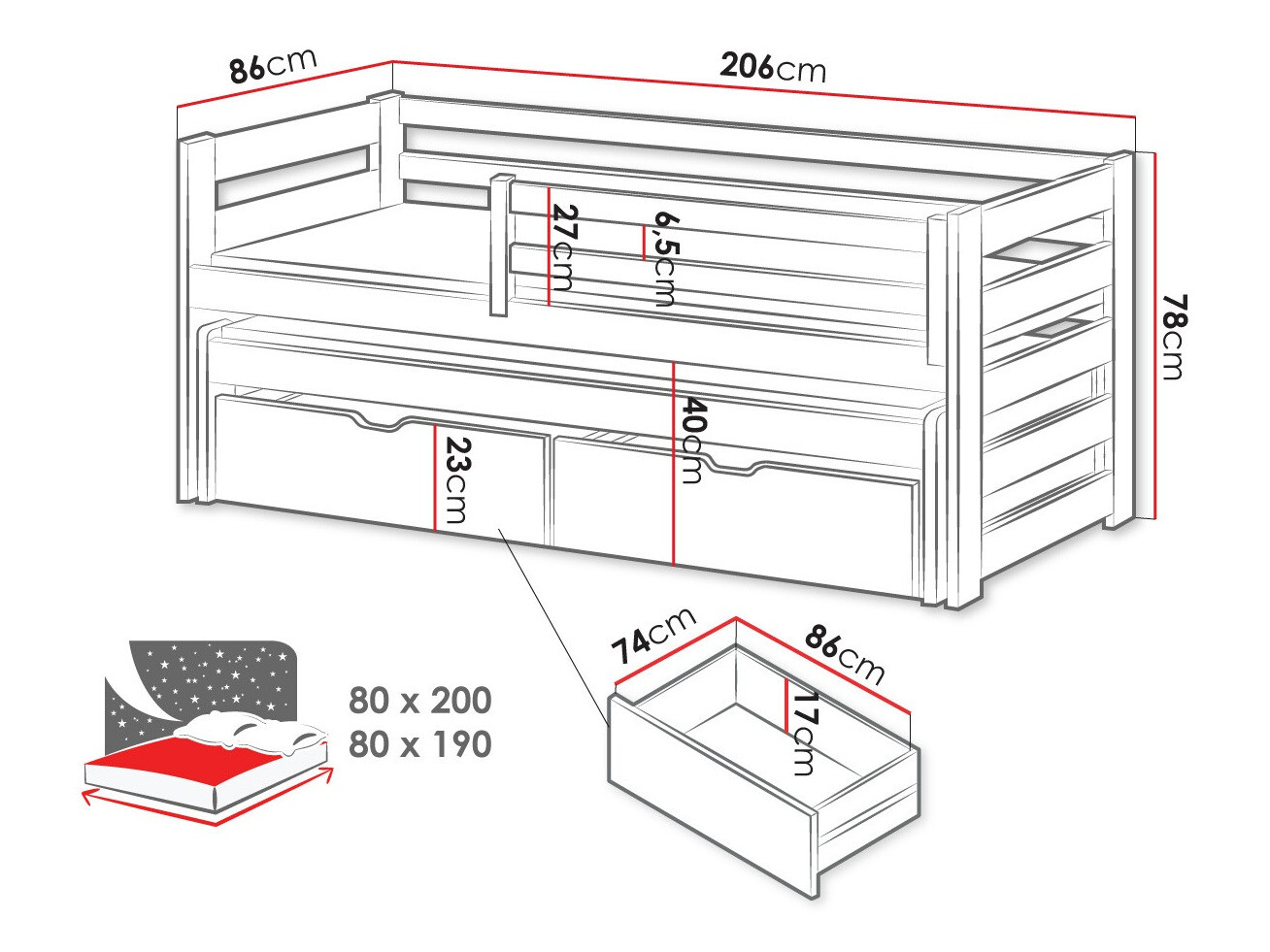 86cm
206cm
27cm
6,5cm
78cm
40cm
23cm
74cm
86cm
17cm
80 x 200
80 x 190