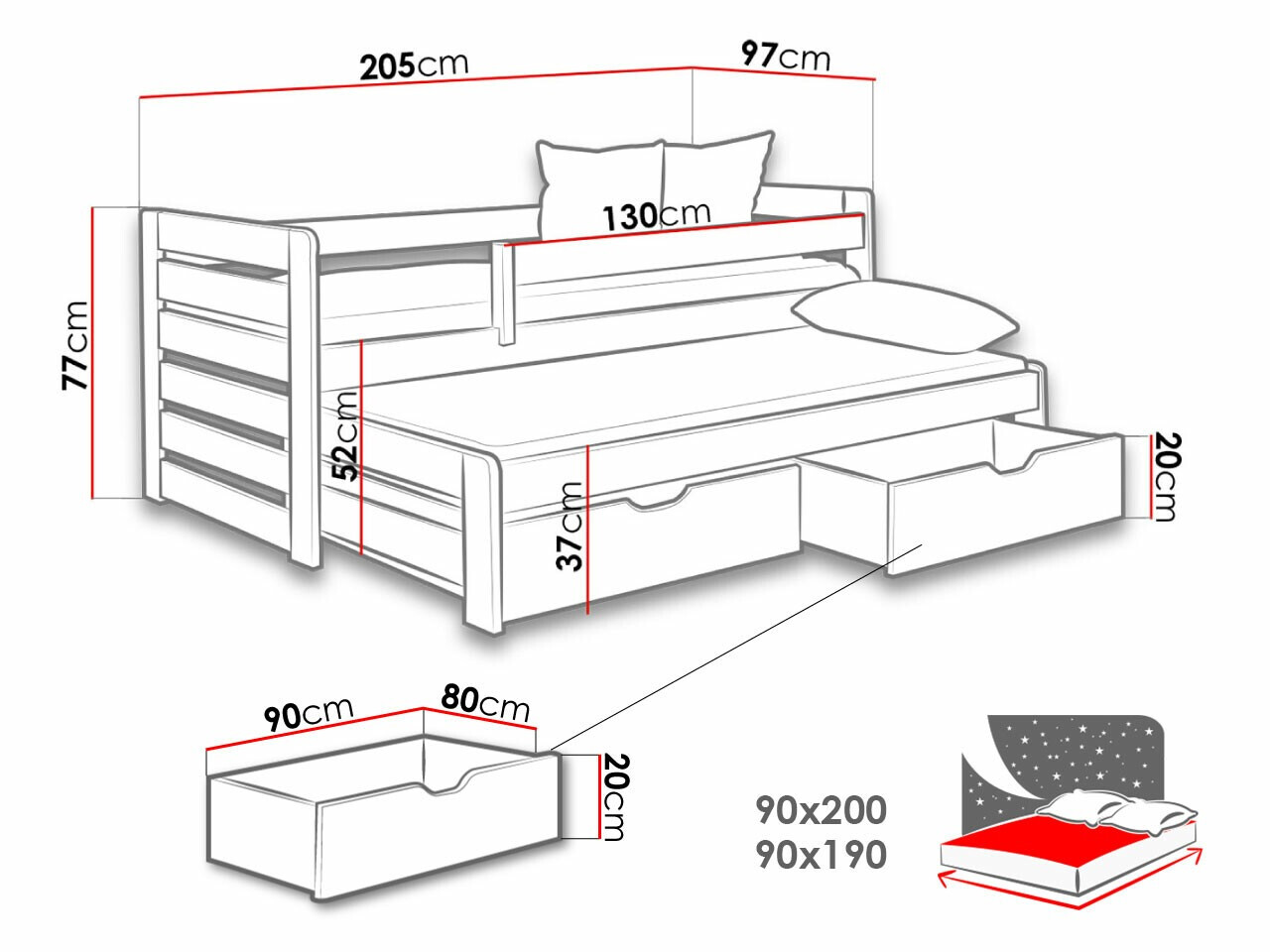 205cm
97cm
130cm
77cm
52cm
37cm
20cm
90cm
80cm
20cm
90x200
90x190