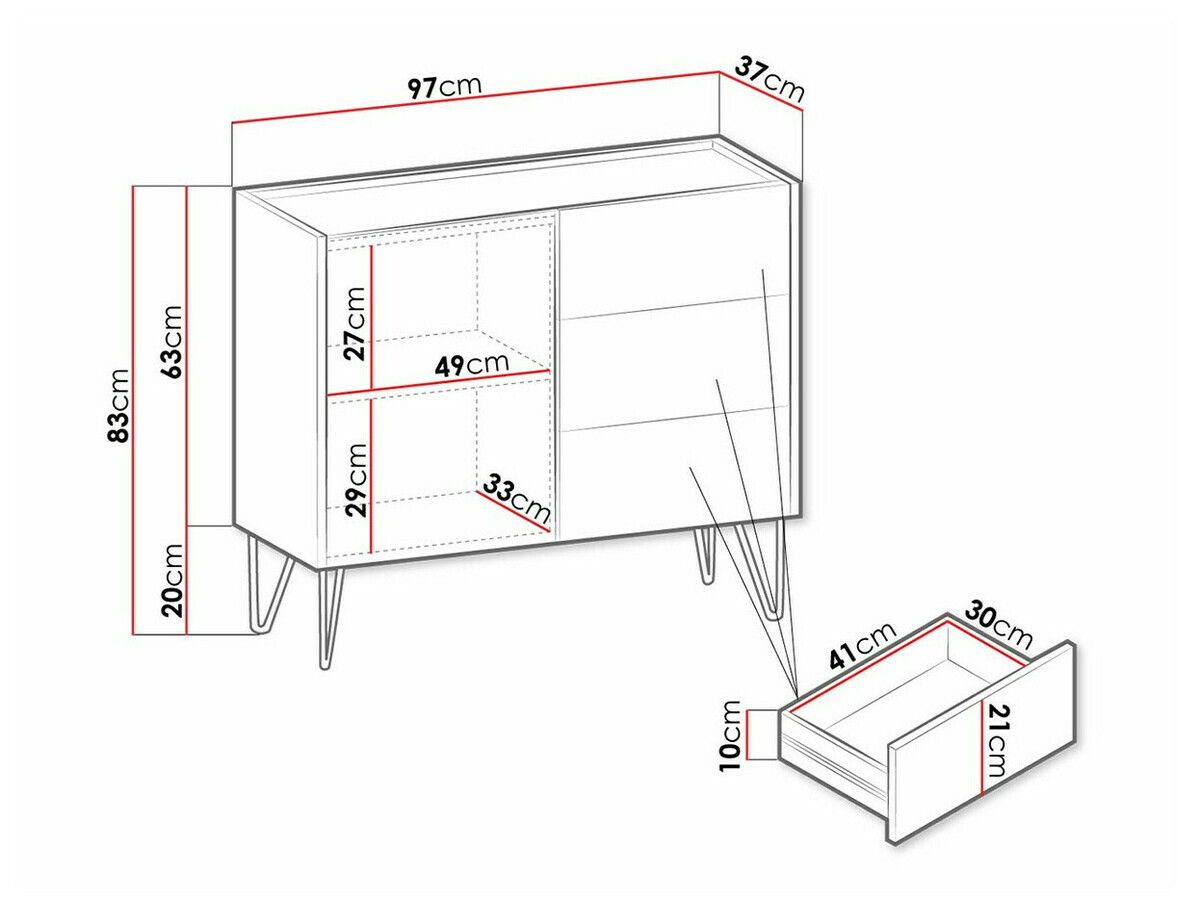 97cm
37cm
83cm
63cm
20cm
27cm
49cm
29cm
33cm
41cm
30cm
10cm
21cm