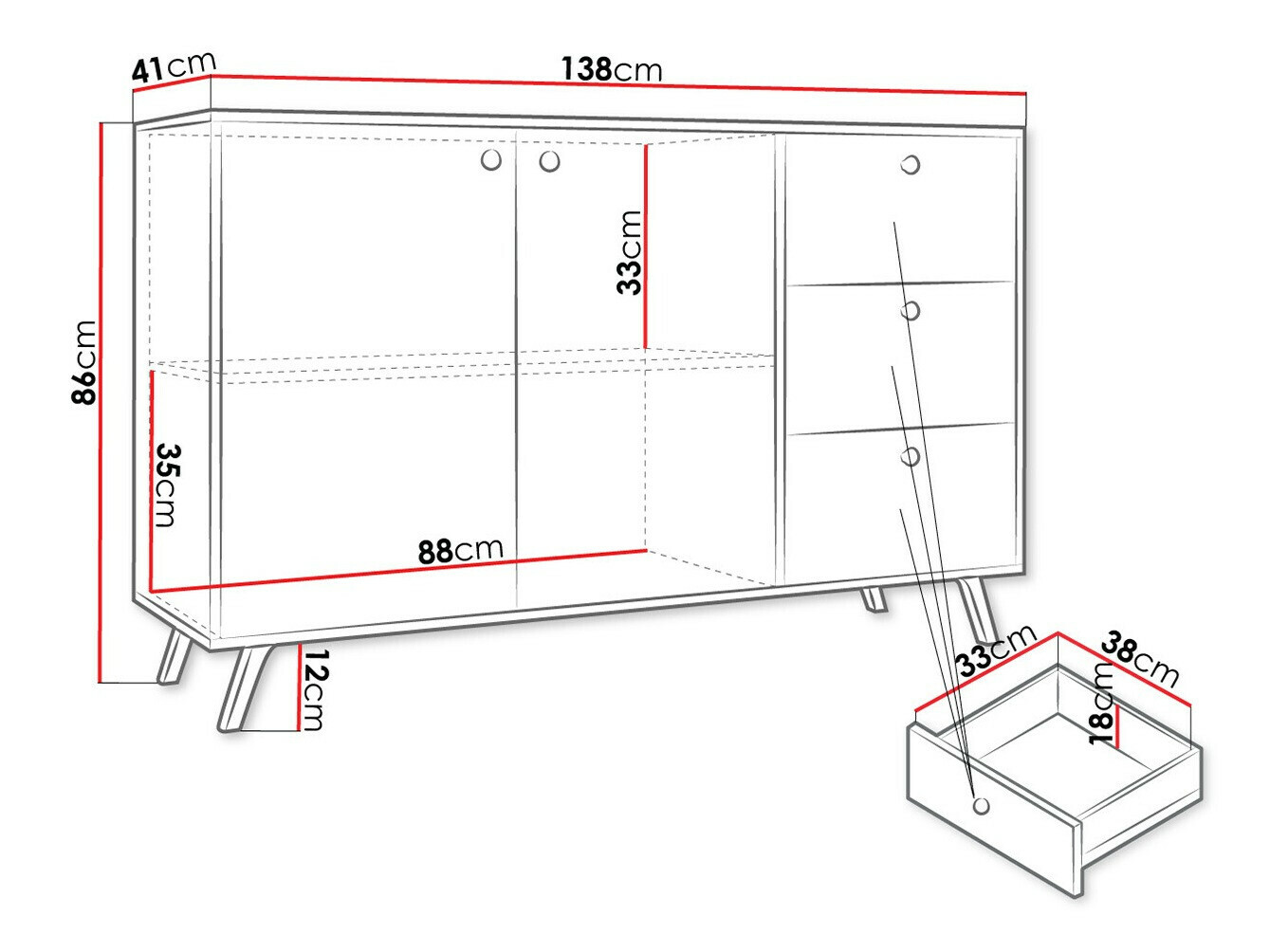 41cm
138cm
86cm
33cm
35cm
88cm
12cm
33cm
38cm
18cm