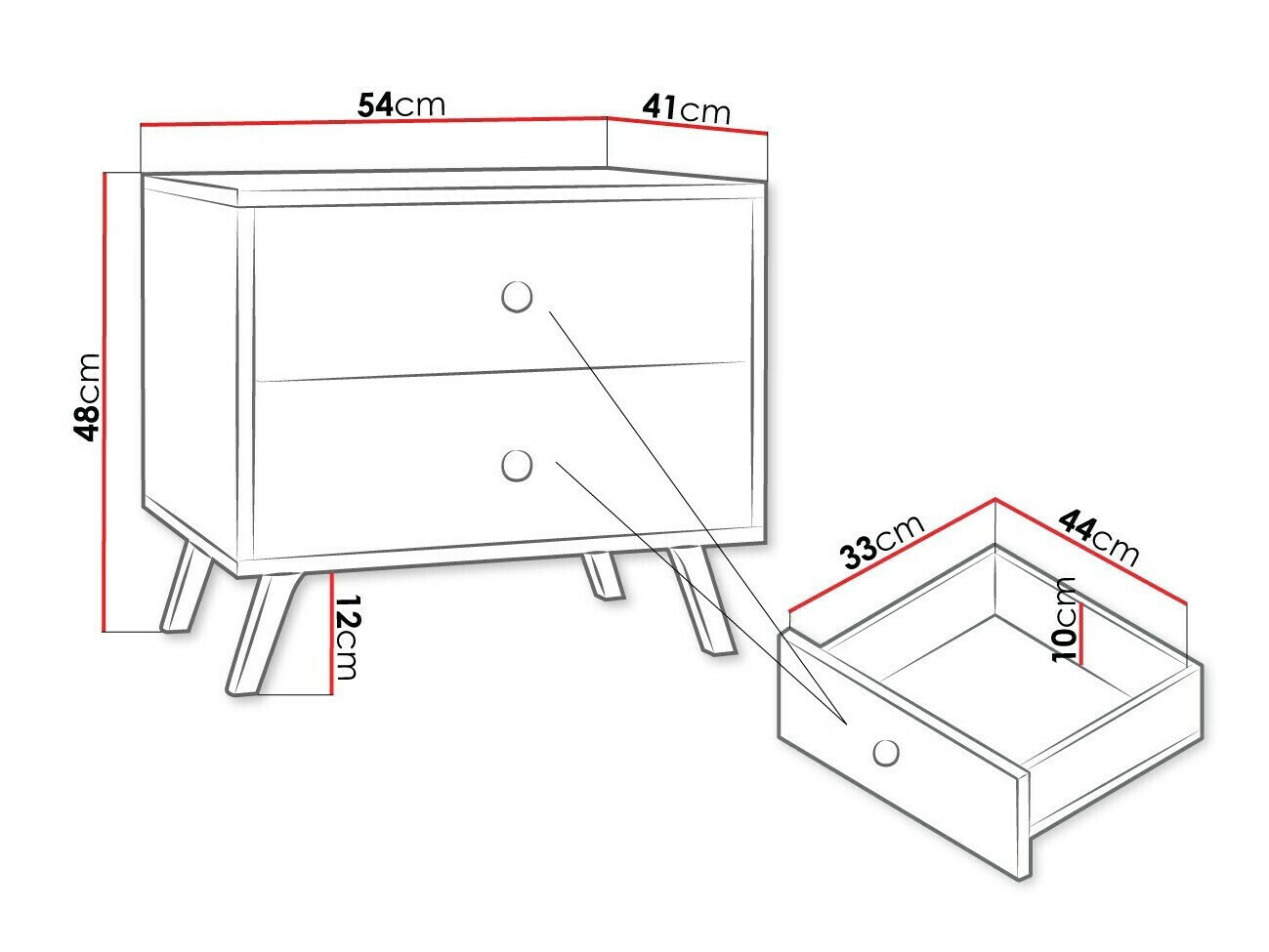 54cm
41cm
48cm
12cm
33cm
44cm
10cm