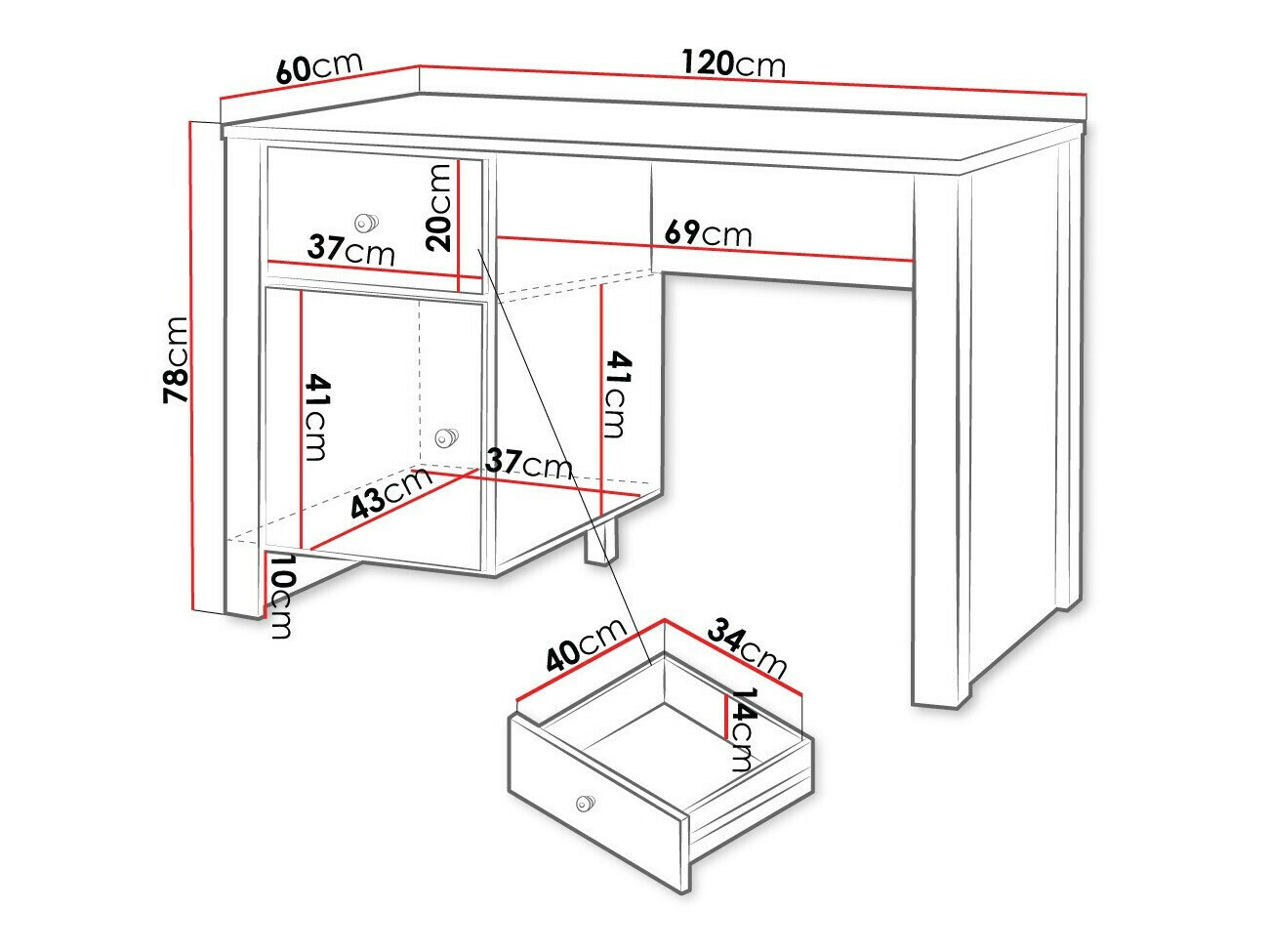 60cm
120cm
20cm
37cm
69cm
78cm
41cm
41cm
37cm
43cm
10cm
40cm
34cm
14cm