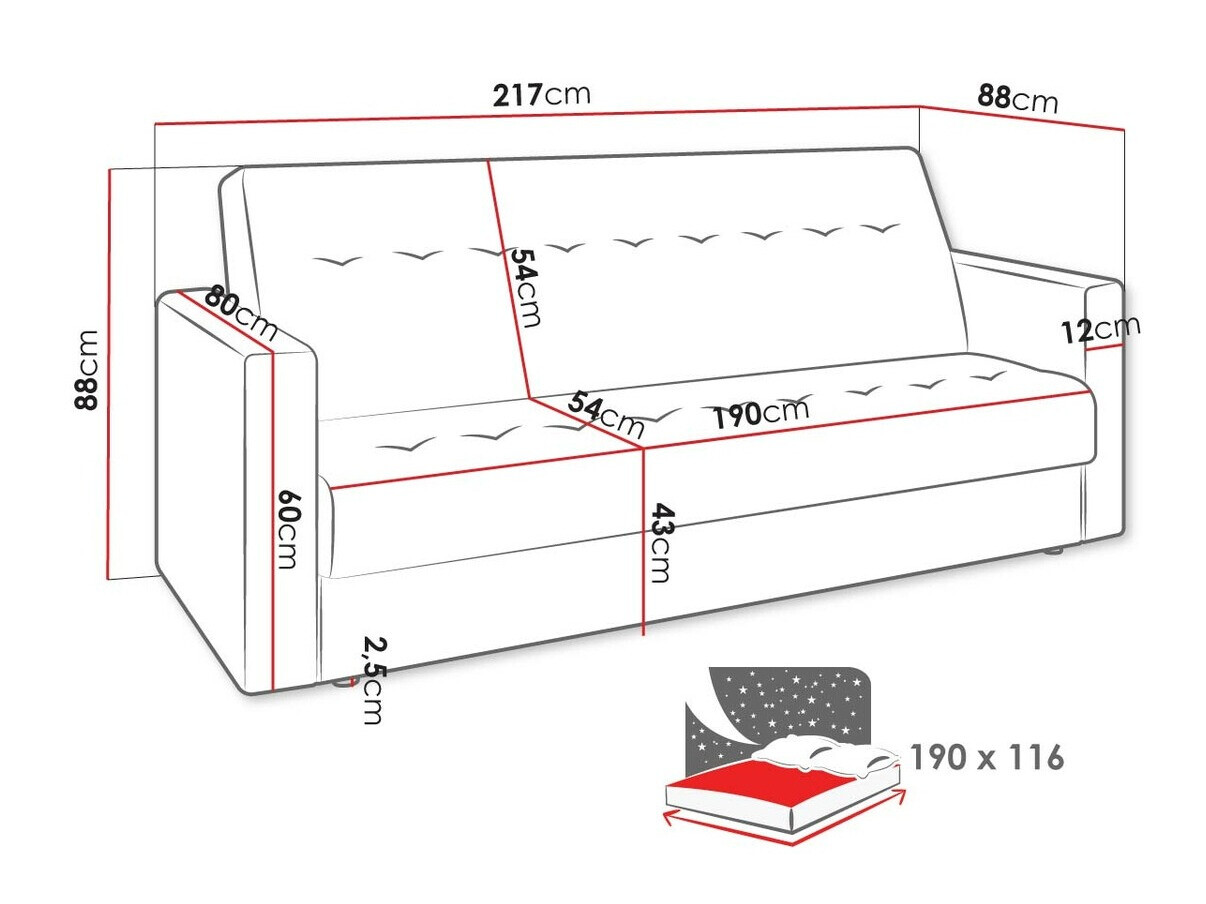 217cm
88cm
88cm
80cm
54cm
12cm
54cm
190cm
60cm
43cm
2,5cm
190 x 116