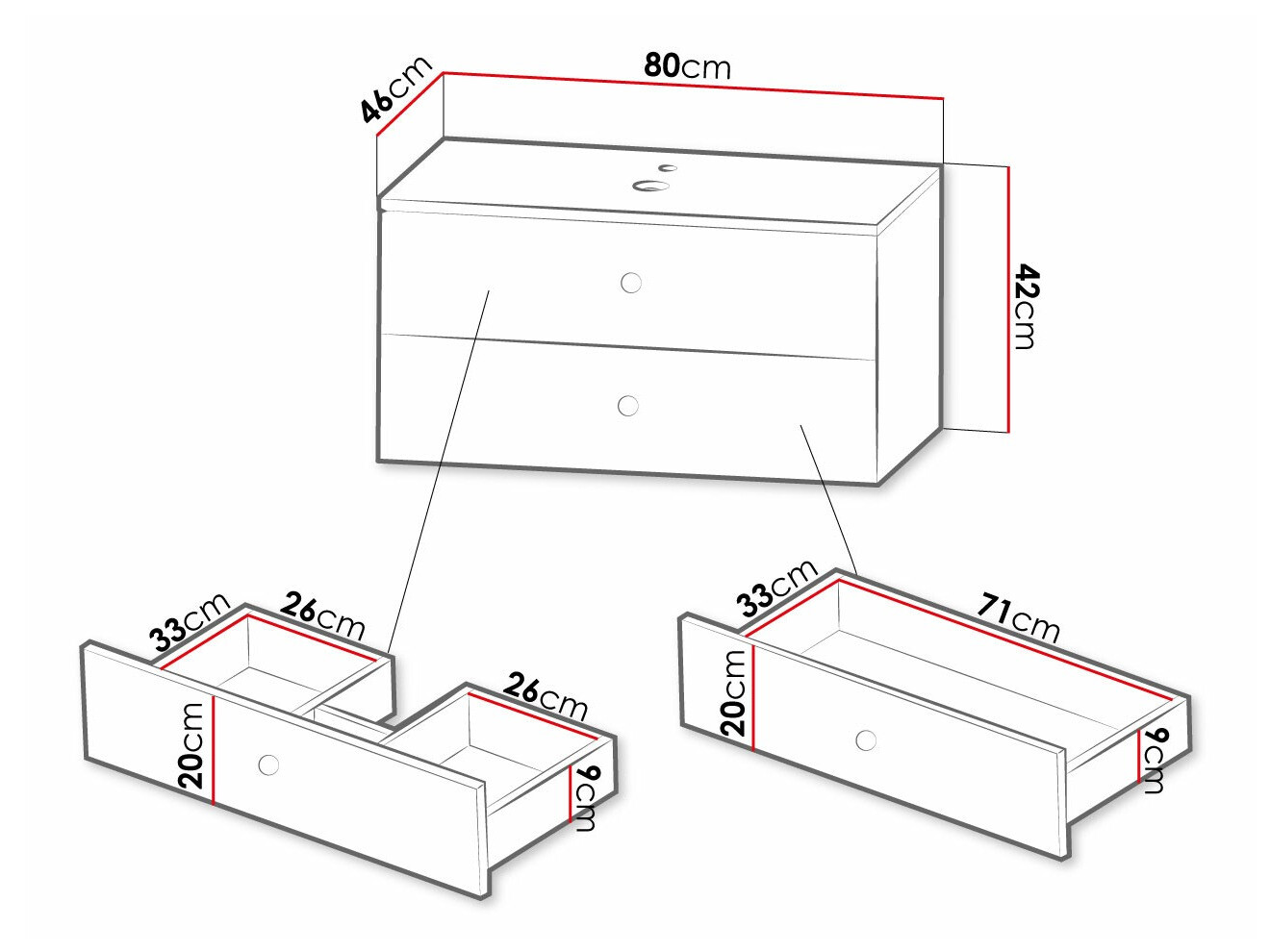 46cm
80cm
42cm
33cm
26cm
26cm
20cm
9cm
33cm
71cm
20cm
9cm