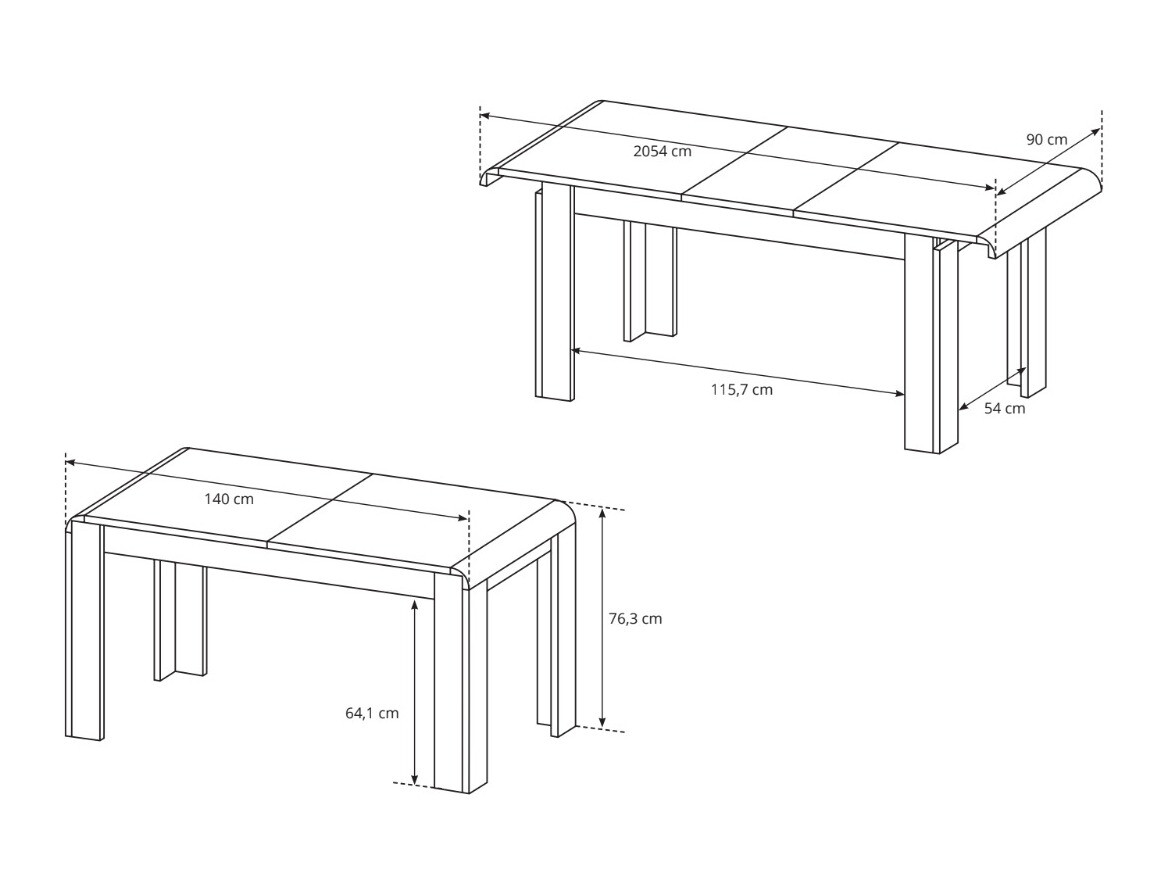 2054 cm
90 cm
115,7 cm
54 cm
140 cm
76,3 cm
64,1 cm