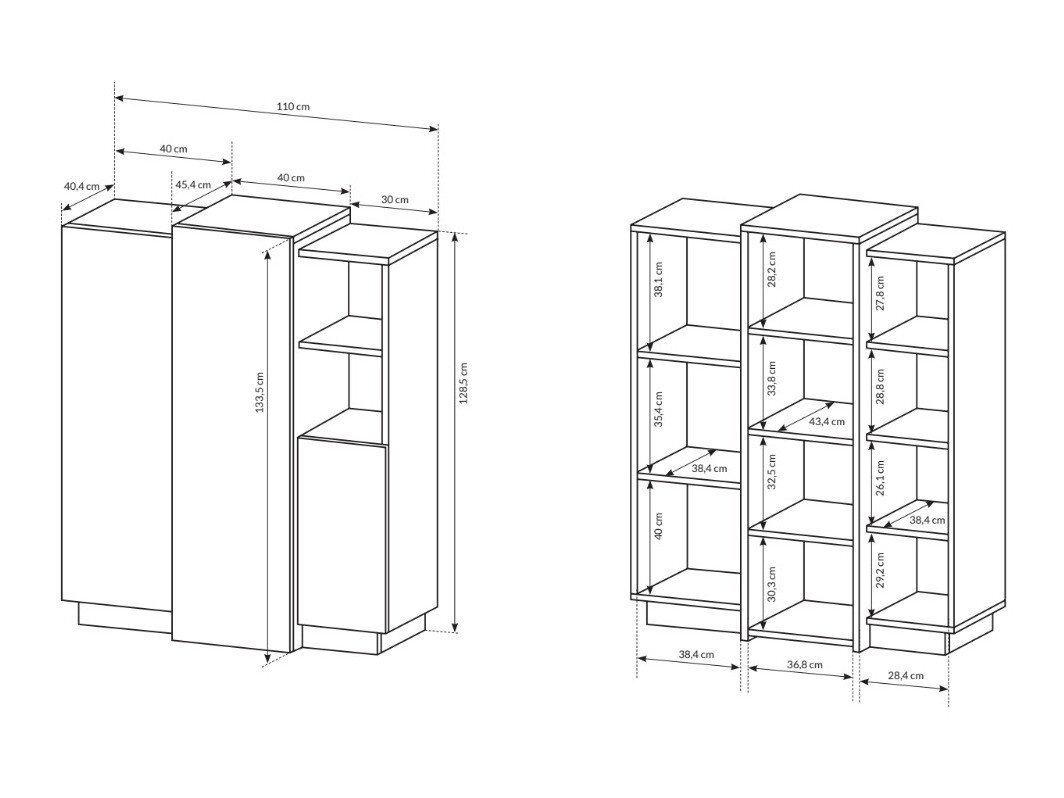 110 cm
40 cm
40,4 cm
45,4 cm
40 cm
30 cm
133,5 cm
128,5 cm

38,1 cm
35,4 cm
38,4 cm
40 cm
28,2 cm
33,8 cm
43,4 cm
32,5 cm
30,3 cm
27,8 cm
28,8 cm
26,1 cm
38,4 cm
29,2 cm
38,4 cm
36,8 cm
28,4 cm