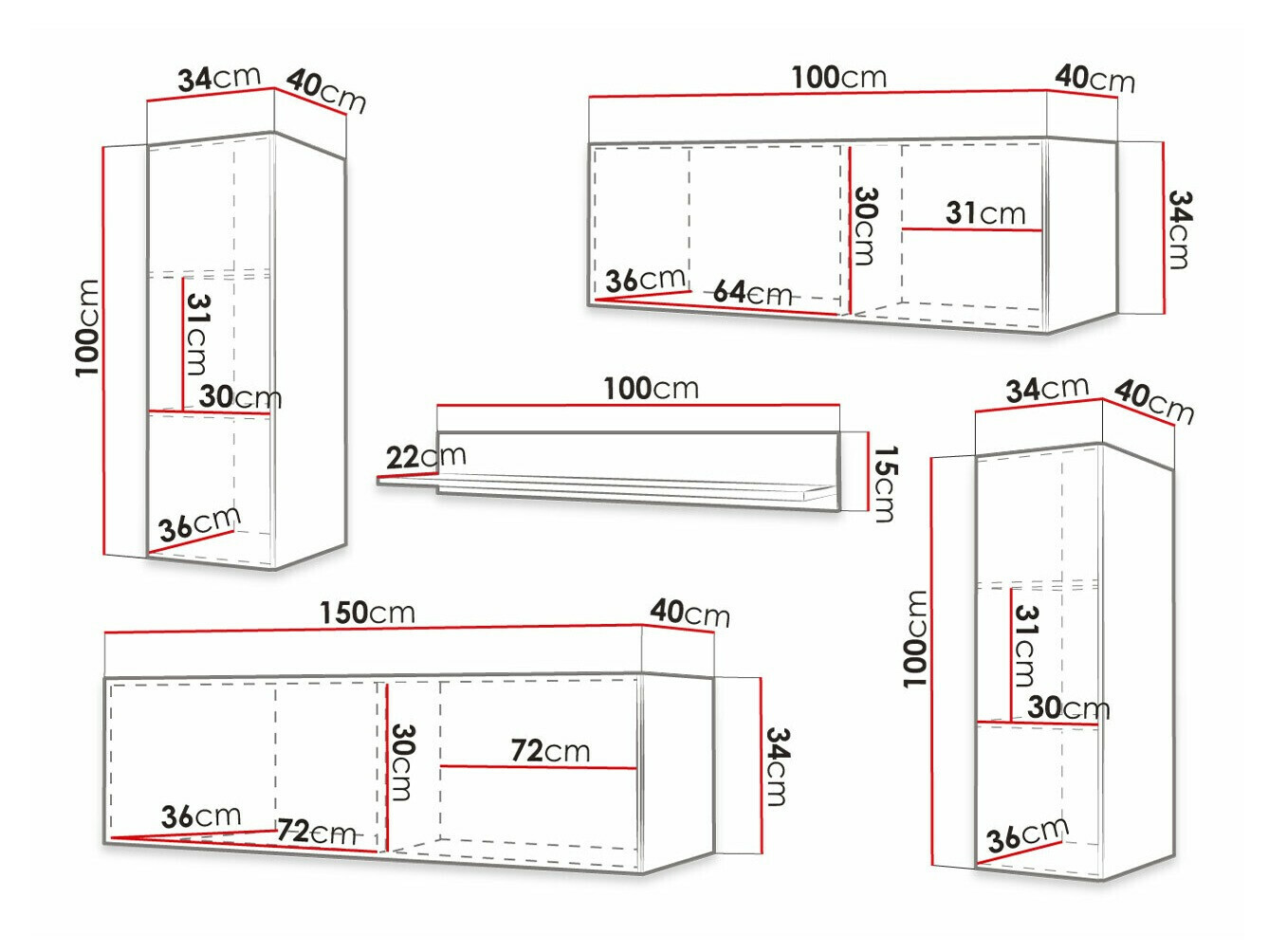 34cm
40cm
100cm
31cm
30cm
36cm

100cm
40cm
30cm
31cm
34cm
36cm
64cm

100cm
22cm
15cm

34cm
40cm
100cm
31cm
30cm
36cm

150cm
40cm
30cm
72cm
34cm
36cm
72cm