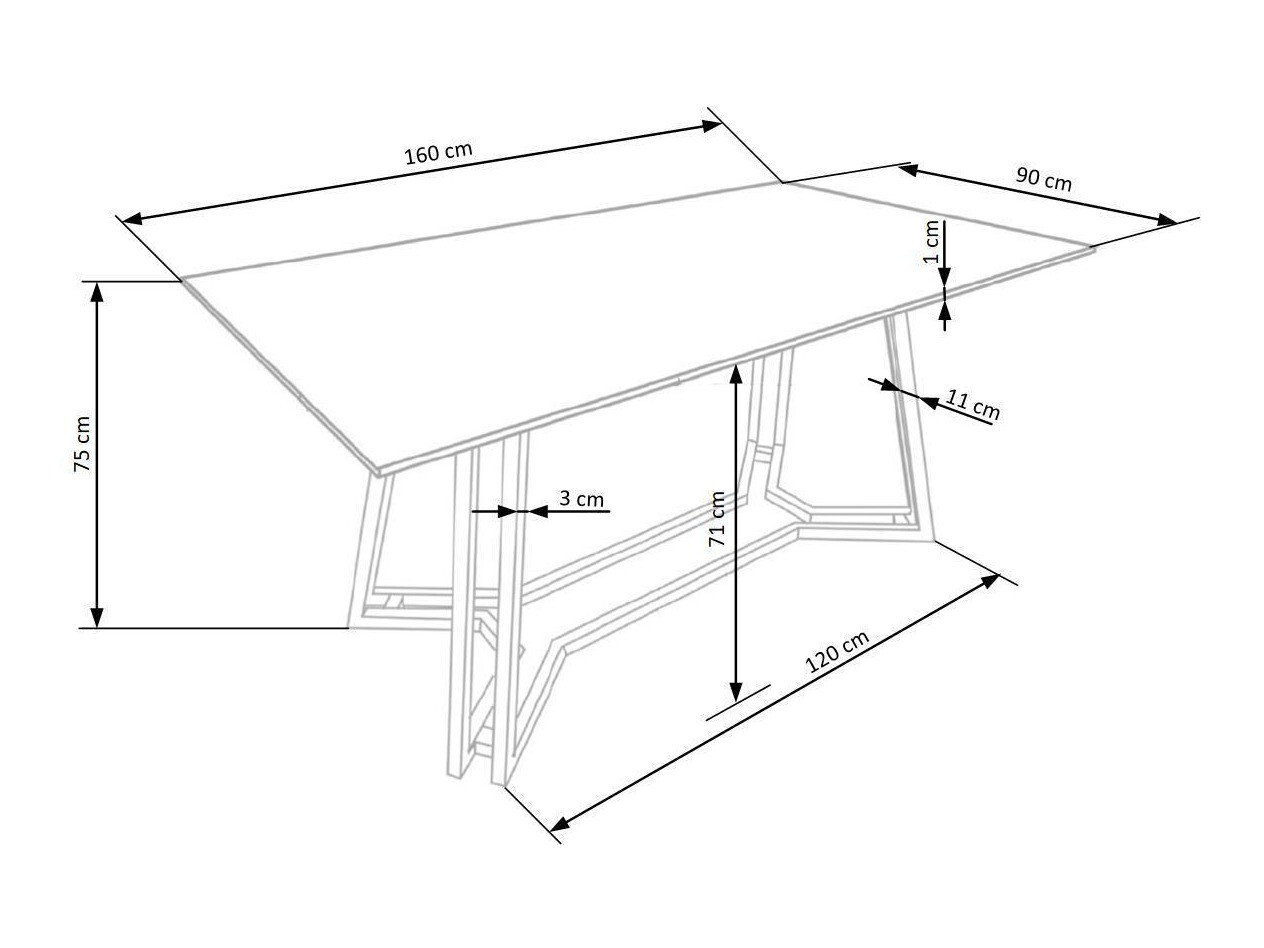 160 cm

90 cm

1 cm

75 cm

11 cm

3 cm

71 cm

120 cm