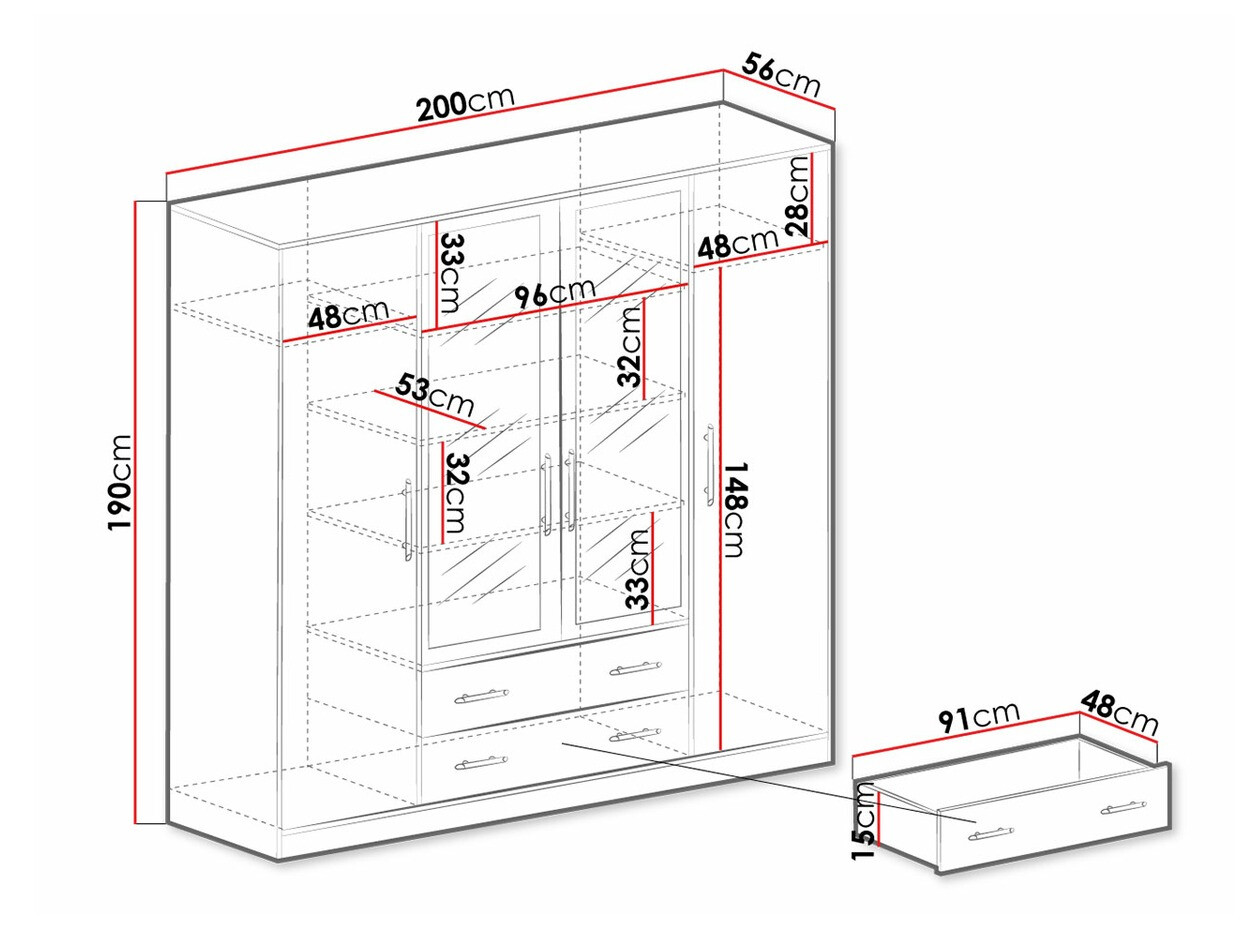 200cm
56cm
190cm
28cm
48cm
33cm
96cm
48cm
32cm
53cm
32cm
148cm
33cm
91cm
48cm
15cm