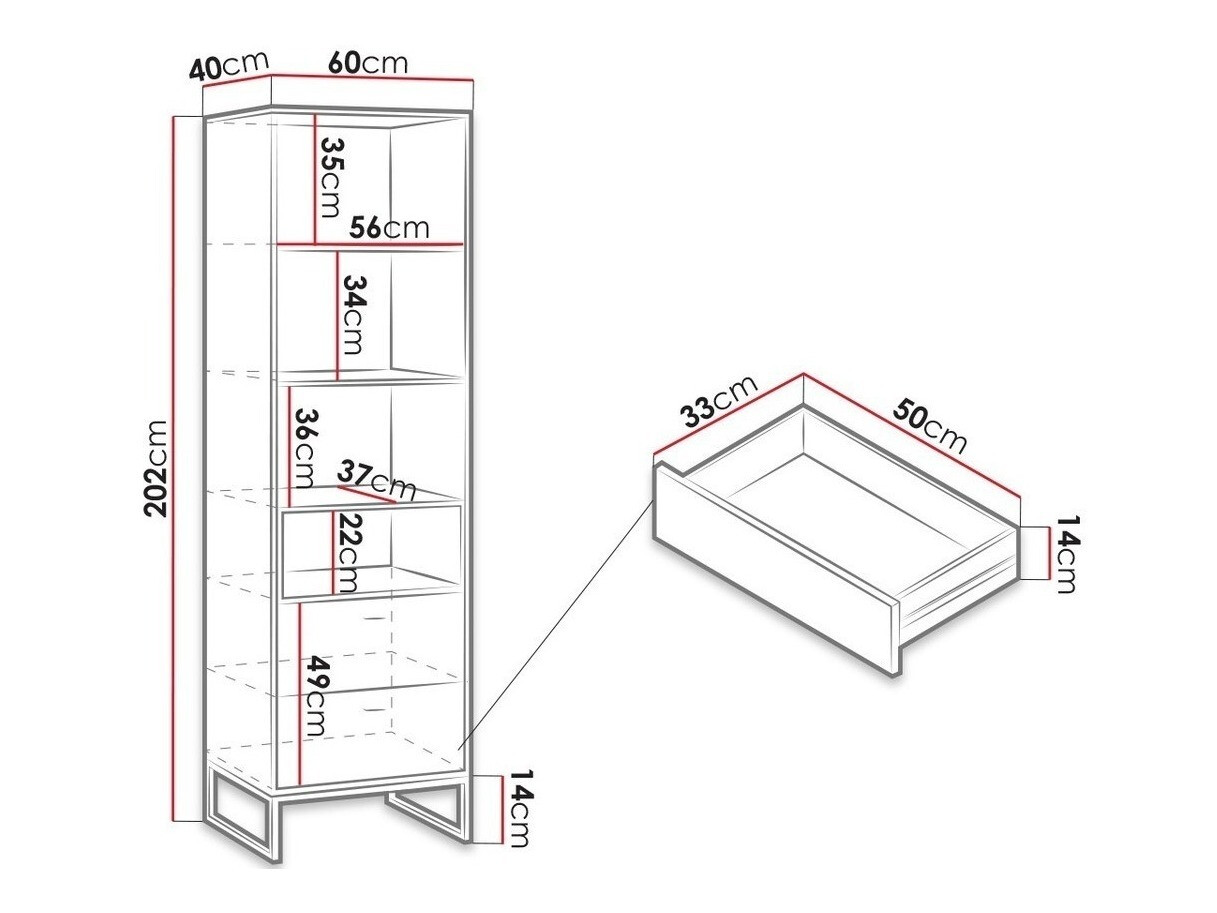 40cm
60cm
35cm
56cm
34cm
202cm
36cm
37cm
22cm
49cm
14cm
33cm
50cm
14cm