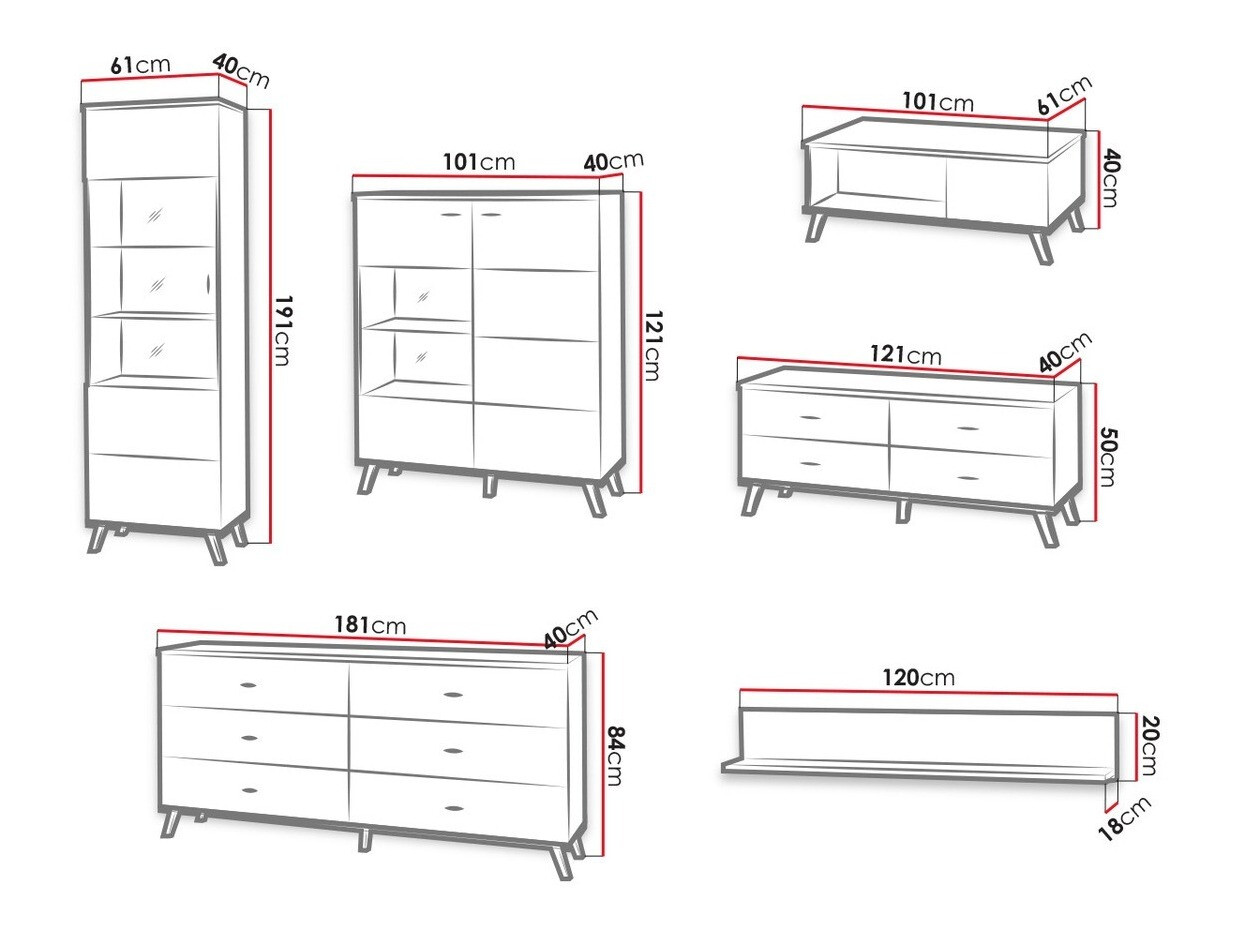 61cm
40cm
191cm

101cm
40cm
121cm

101cm
61cm
40cm

121cm
40cm
50cm

181cm
40cm
84cm

120cm
20cm
18cm