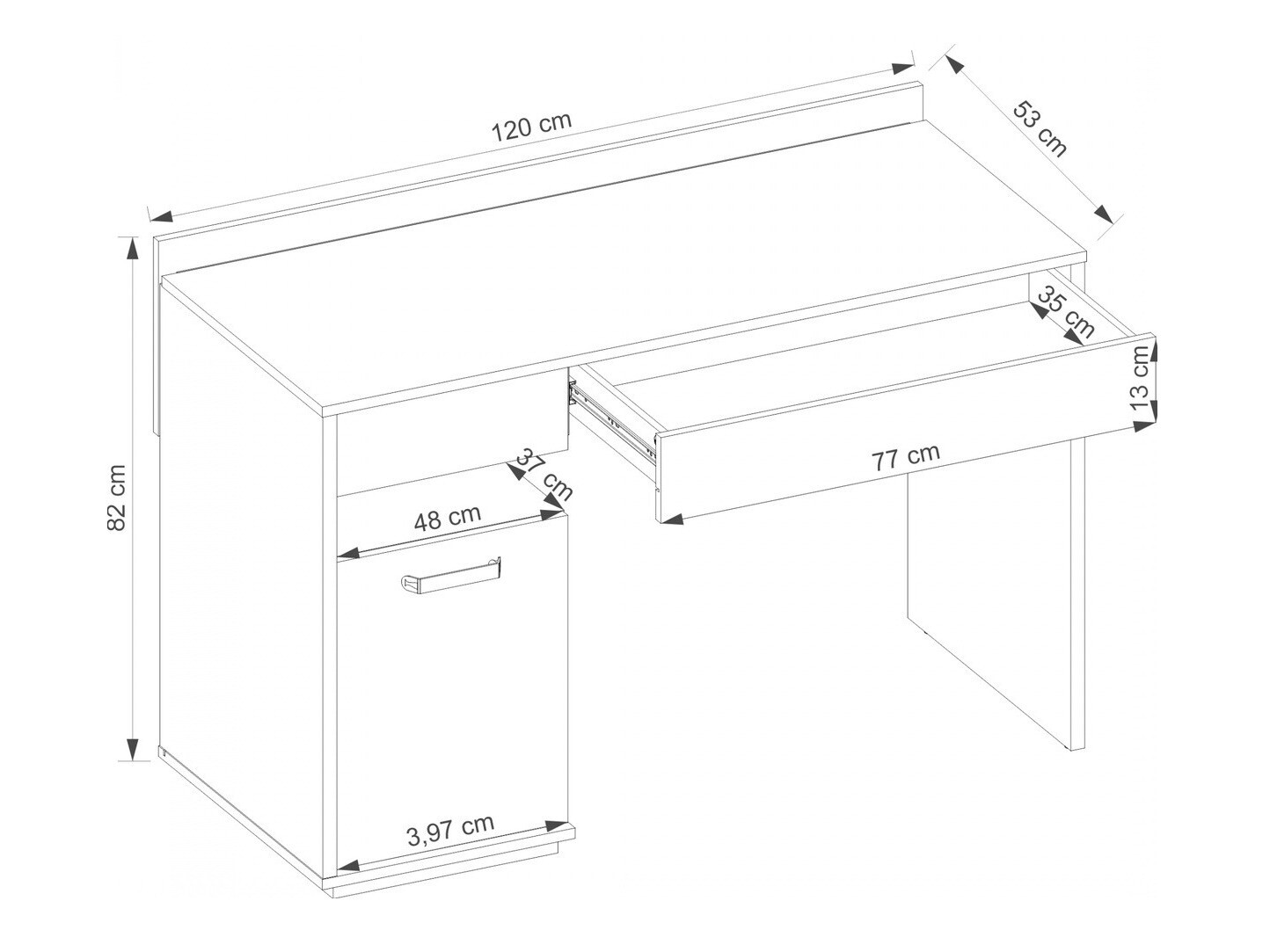 120 cm

53 cm

82 cm

35 cm

13 cm

77 cm

37 cm

48 cm

3,97 cm