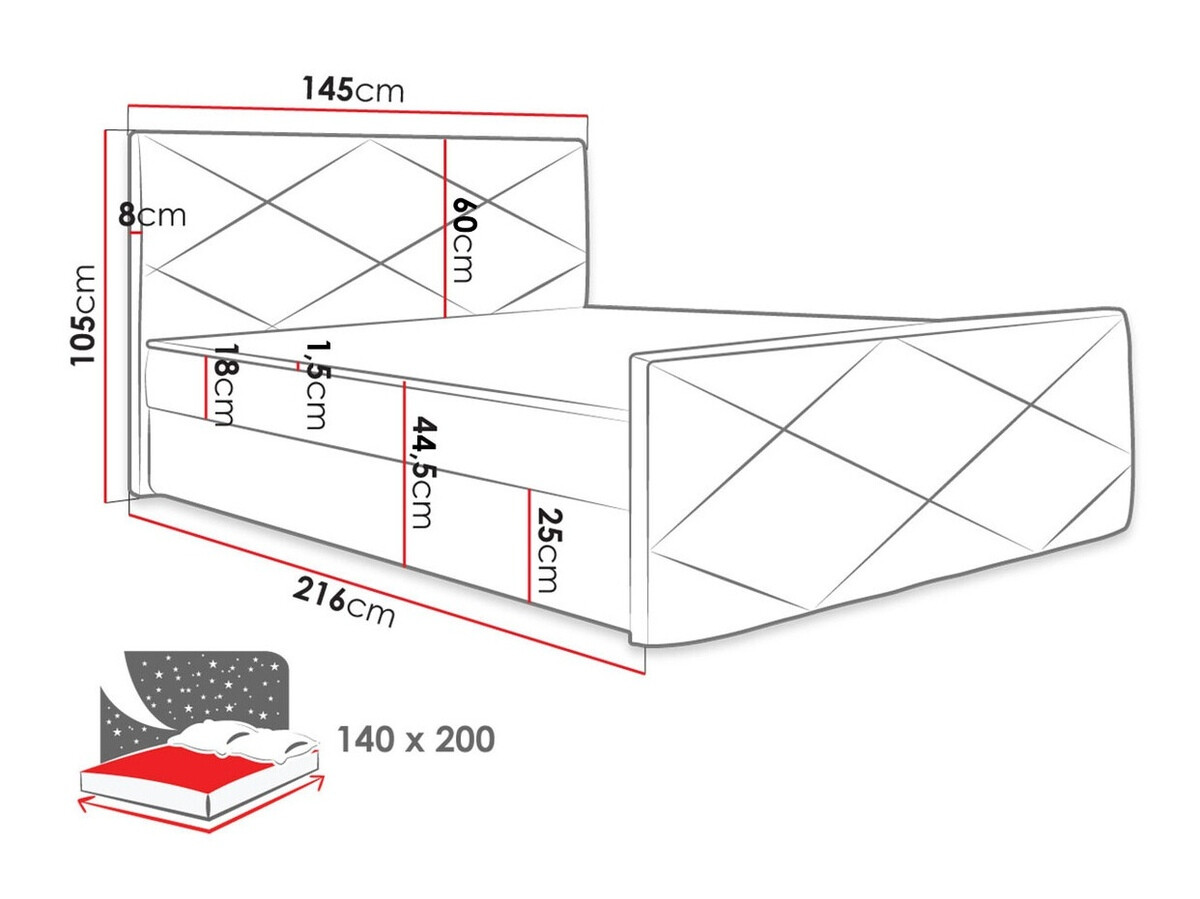 145cm
8cm
60cm
105cm
18cm
1,5cm
44,5cm
25cm
216cm
140 x 200