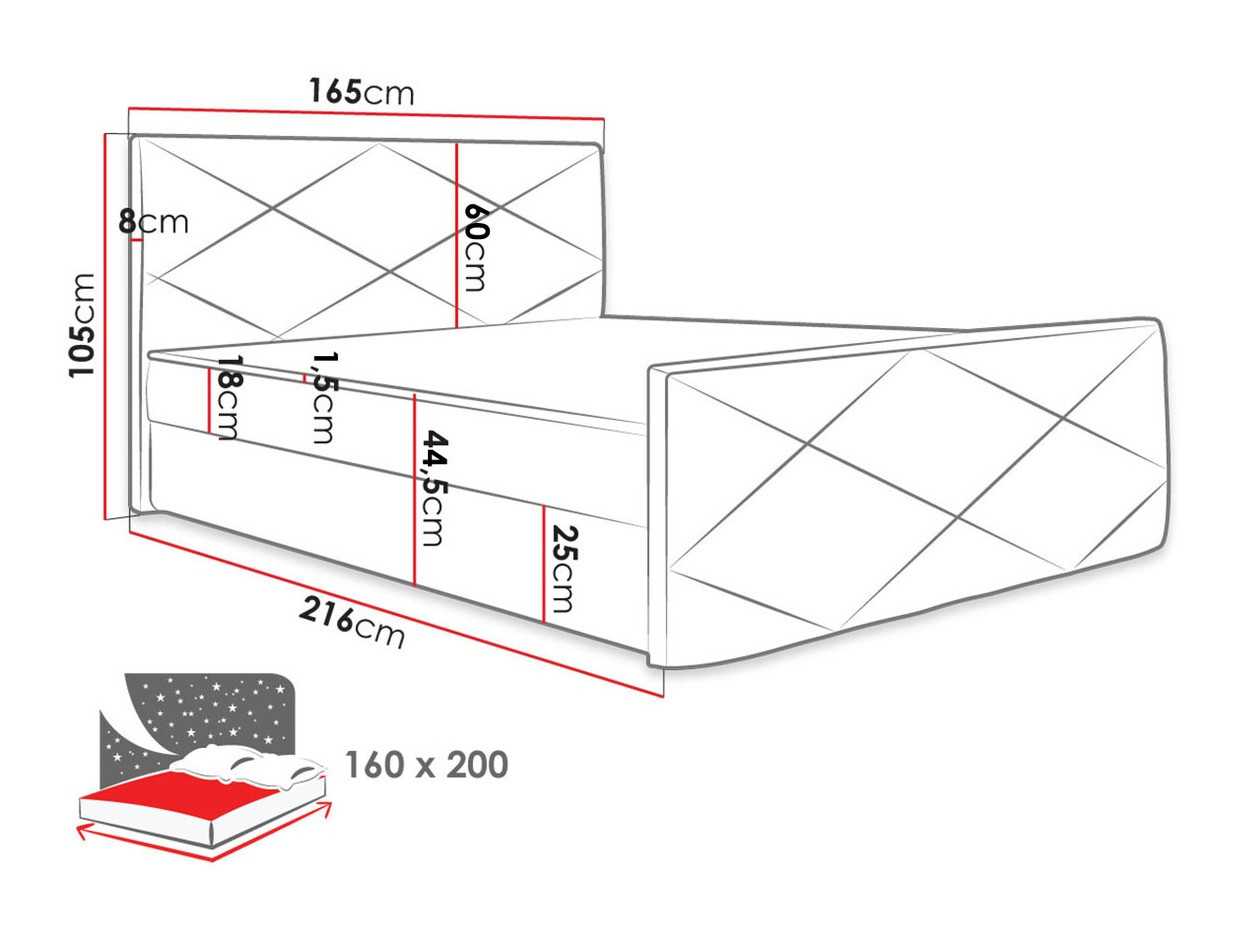 165cm

8cm

60cm

105cm

18cm

1,5cm

44,5cm

25cm

216cm

160 x 200