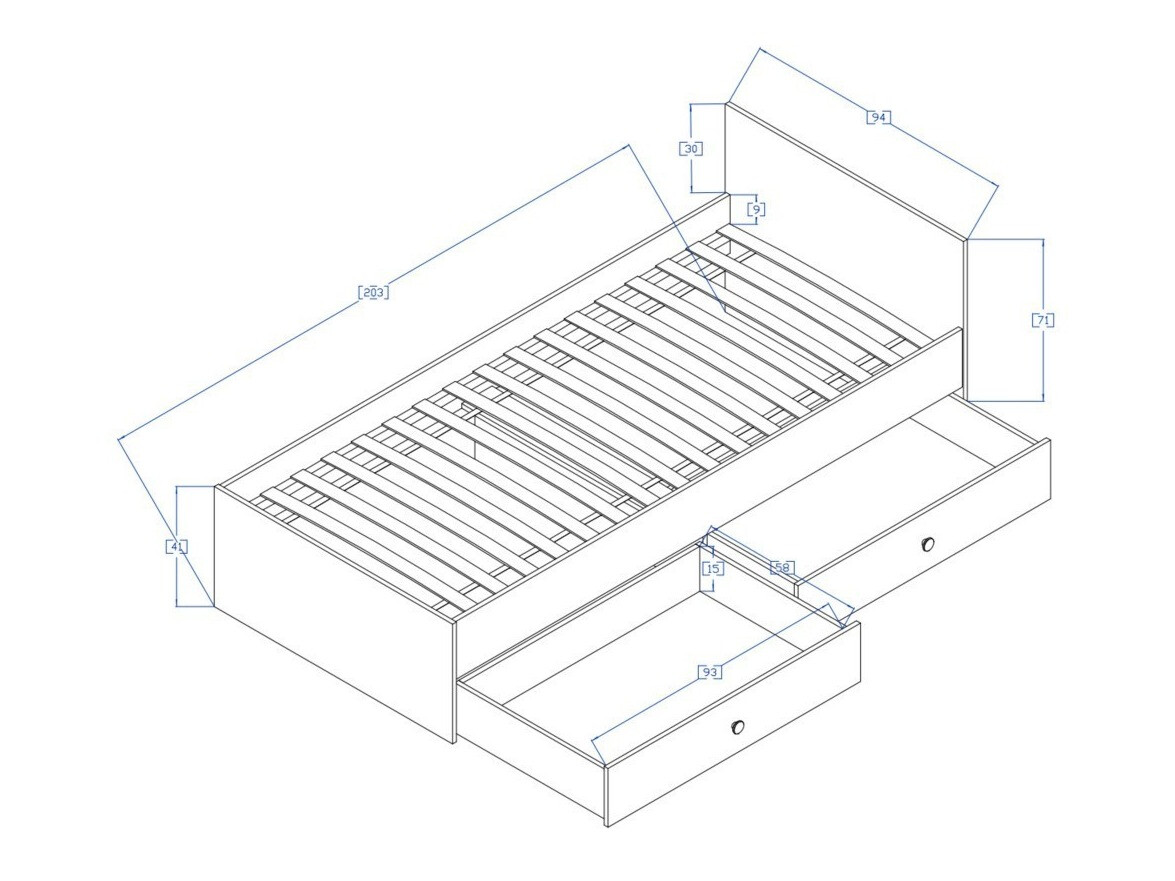 94
30
9
203
71
41
15
58
93