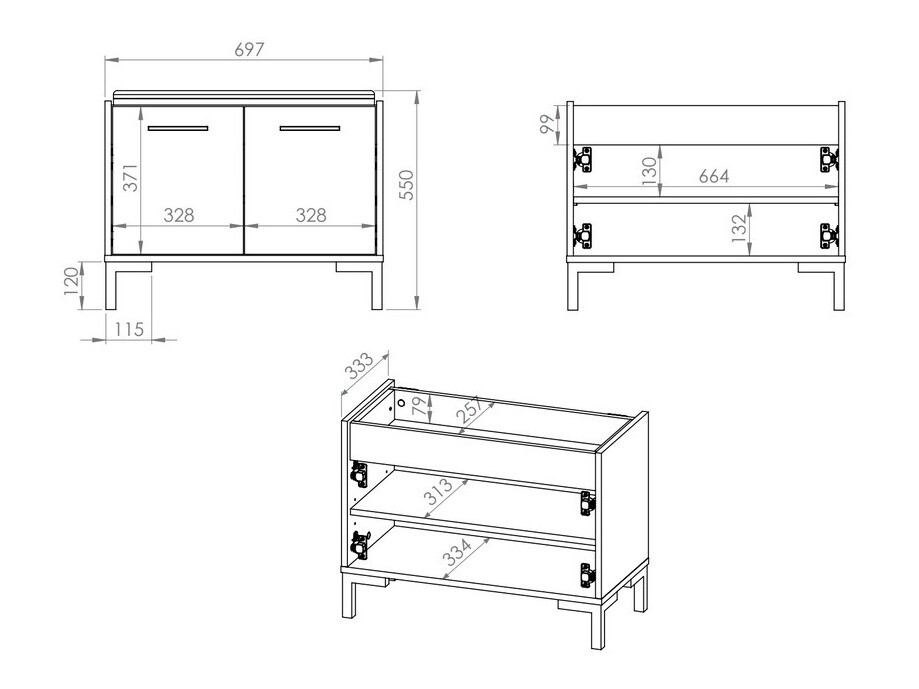 697
371
328
328
550
120
115
99
130
664
132
333
79
257
313
334