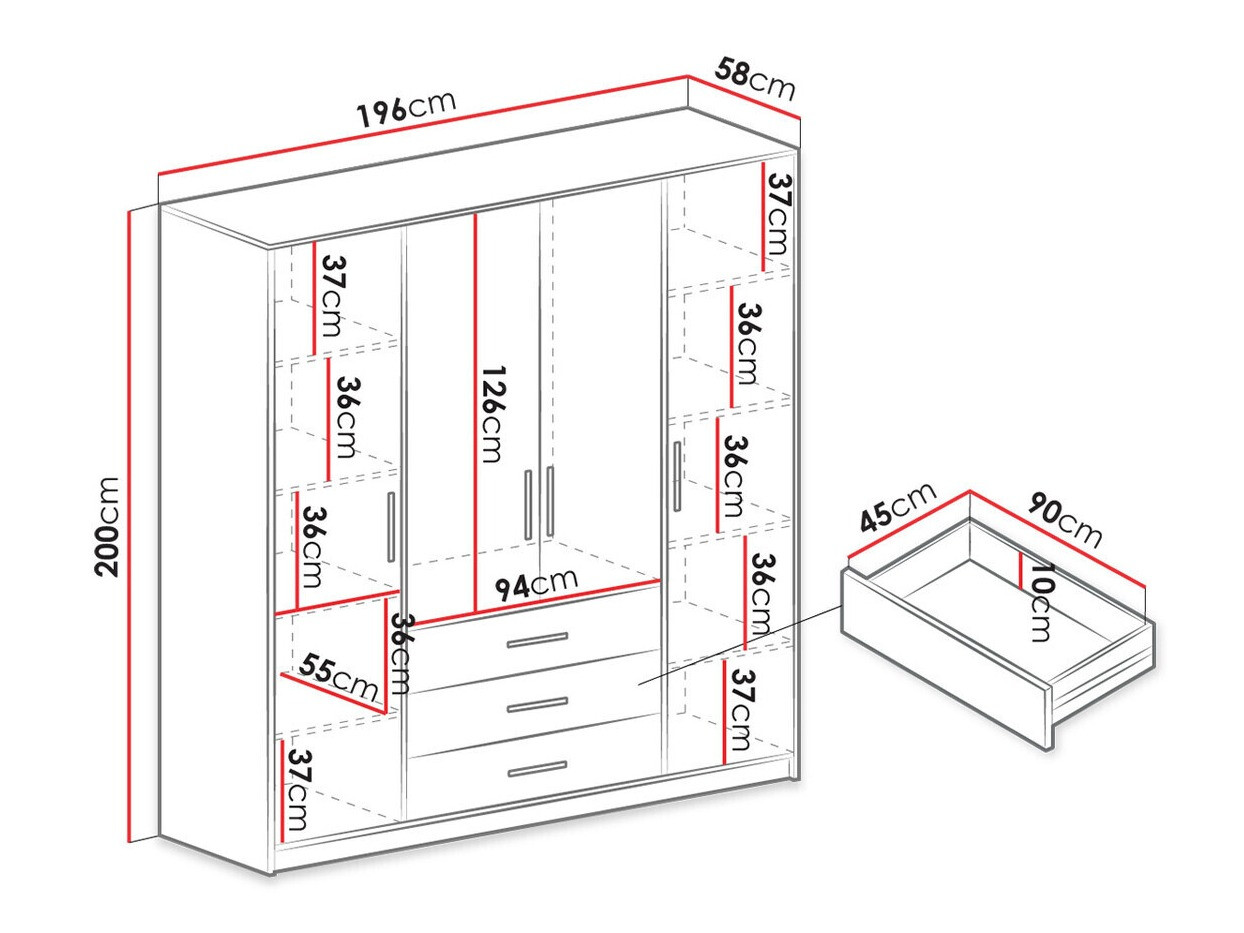 196cm
58cm
200cm
37cm
36cm
36cm
36cm
55cm
37cm
126cm
94cm
37cm
36cm
36cm
36cm
37cm
45cm
90cm
10cm